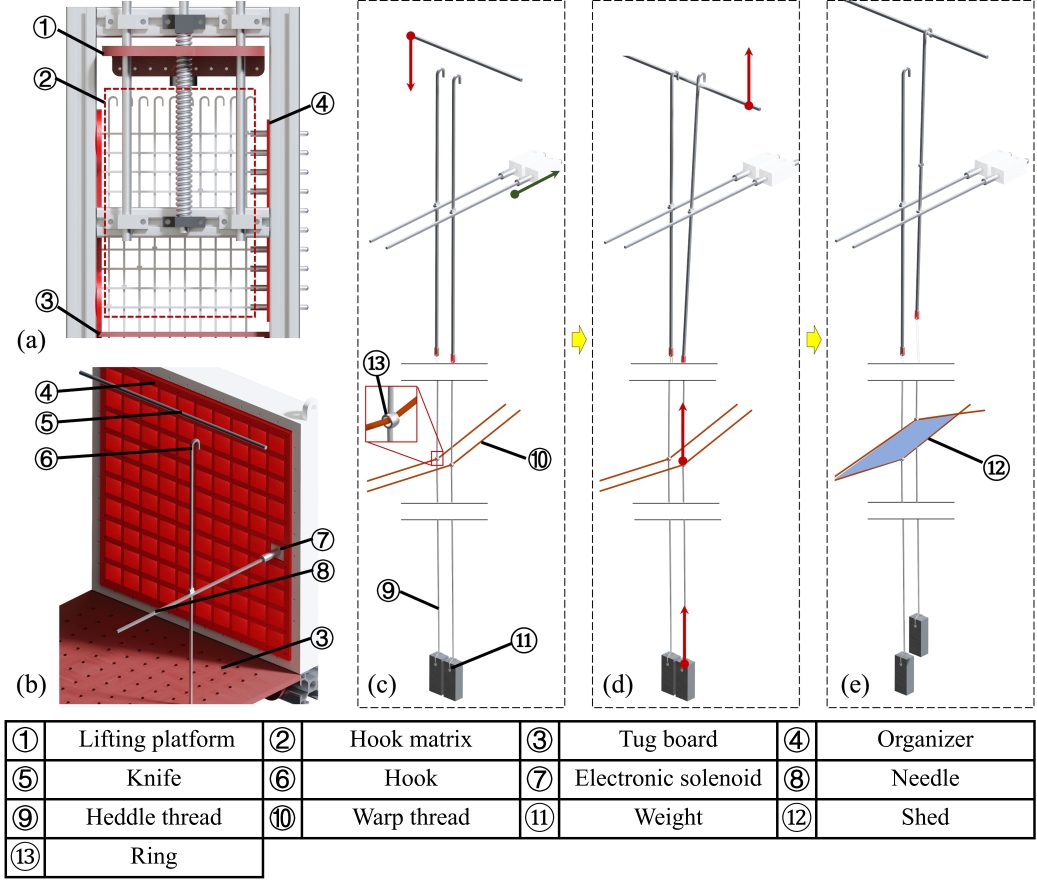 ①
②
④
③
(a)
④
⑤
⑥
⑦
⑧
③
(b)
⑬
⑩
⑨
⑪
(c)
(d)
⑫
(e)

| ① | Lifting platform | ② | Hook matrix | ③ | Tug board | ④ | Organizer |
|---|---|---|---|---|---|---|---|
| ⑤ | Knife | ⑥ | Hook | ⑦ | Electronic solenoid | ⑧ | Needle |
| ⑨ | Heddle thread | ⑩ | Warp thread | ⑪ | Weight | ⑫ | Shed |
| ⑬ | Ring | | | | | | |