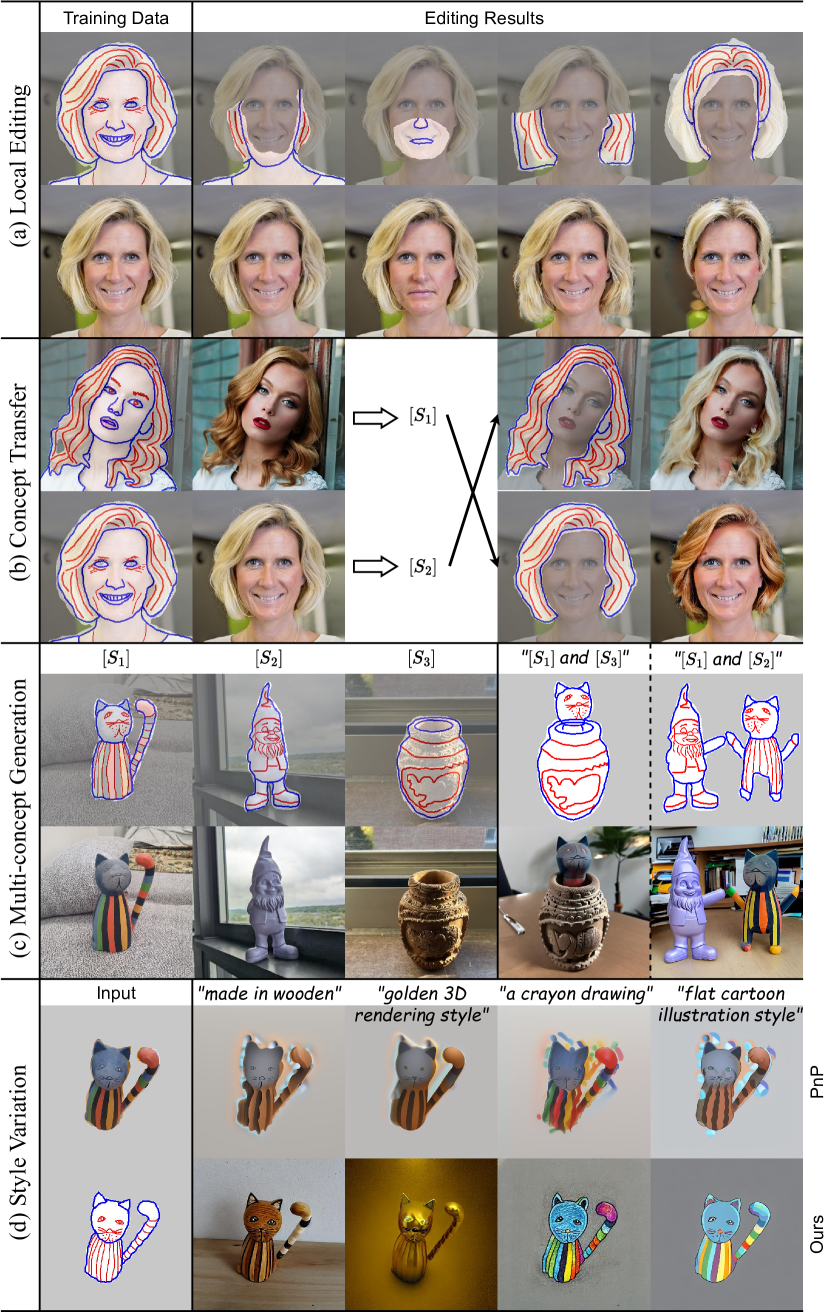 Training Data

Editing Results

(a) Local Editing

(b) Concept Transfer

$[S_1]$

$[S_2]$

(c) Multi-concept Generation

$[S_1]$

$[S_2]$

$[S_3]$

"$[S_1]$ and $[S_3]$"

"$[S_1]$ and $[S_2]$"

(d) Style Variation

Input

"made in wooden"

"golden 3D rendering style"

"a crayon drawing"

"flat cartoon illustration style"

PnP

Ours