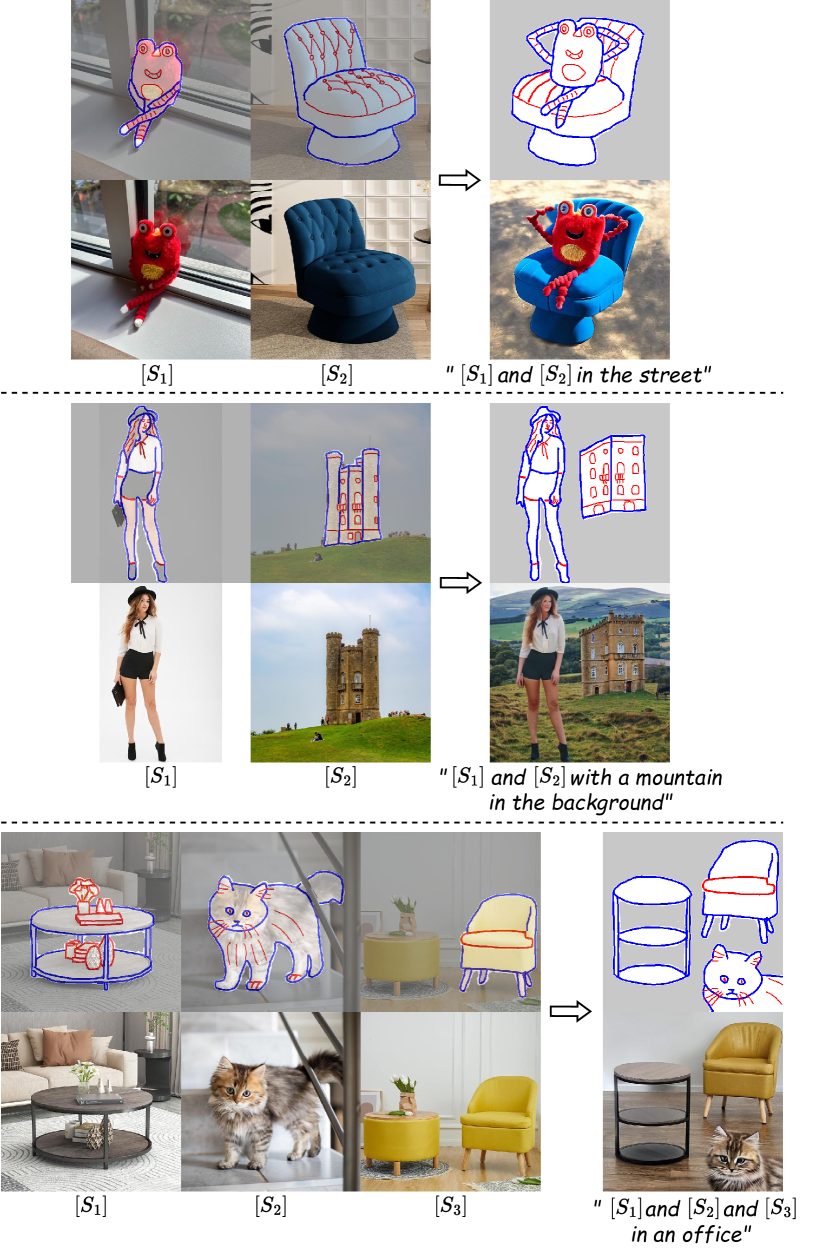 $[S_1]$ $[S_2]$ " $[S_1]$ and $[S_2]$ in the street"

$[S_1]$ $[S_2]$ " $[S_1]$ and $[S_2]$ with a mountain in the background"

$[S_1]$ $[S_2]$ $[S_3]$ " $[S_1]$ and $[S_2]$ and $[S_3]$ in an office"