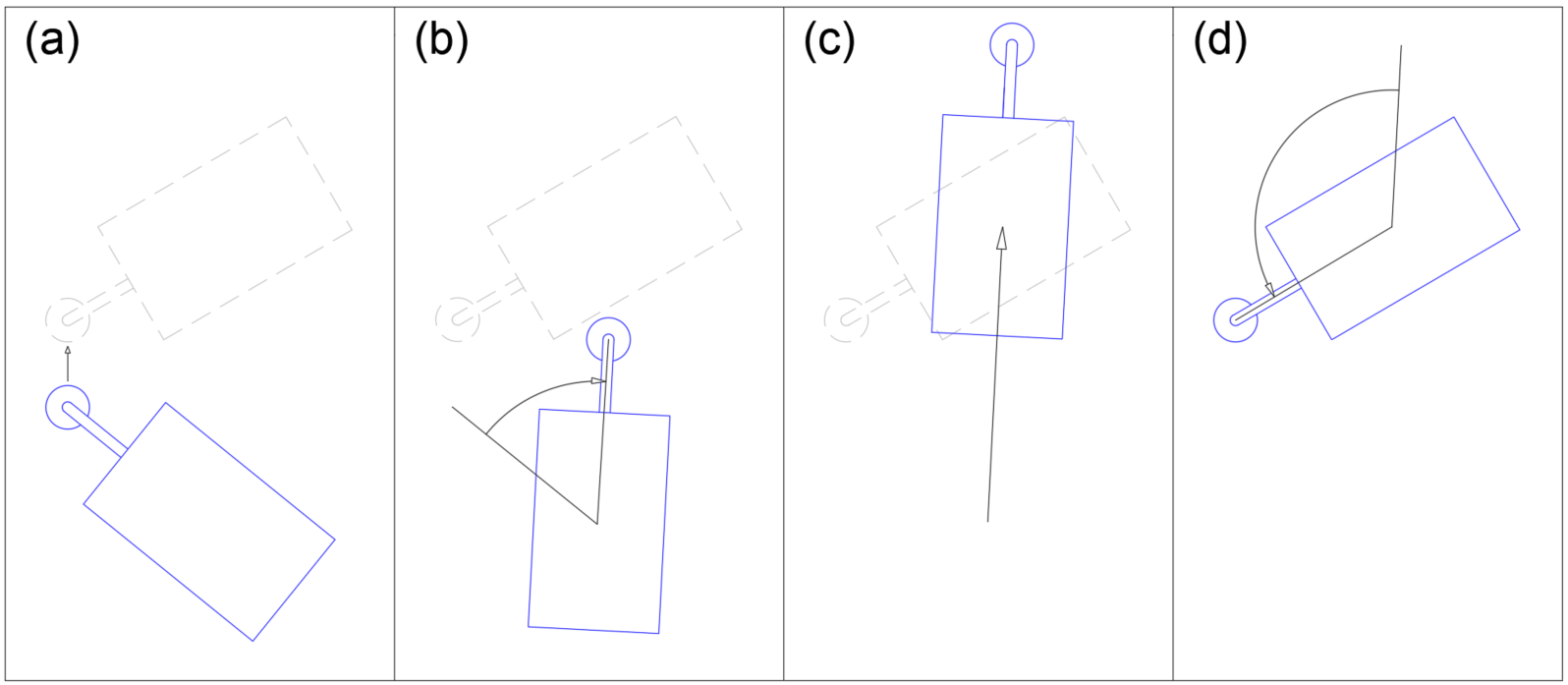 (a)

(b)

(c)

(d)