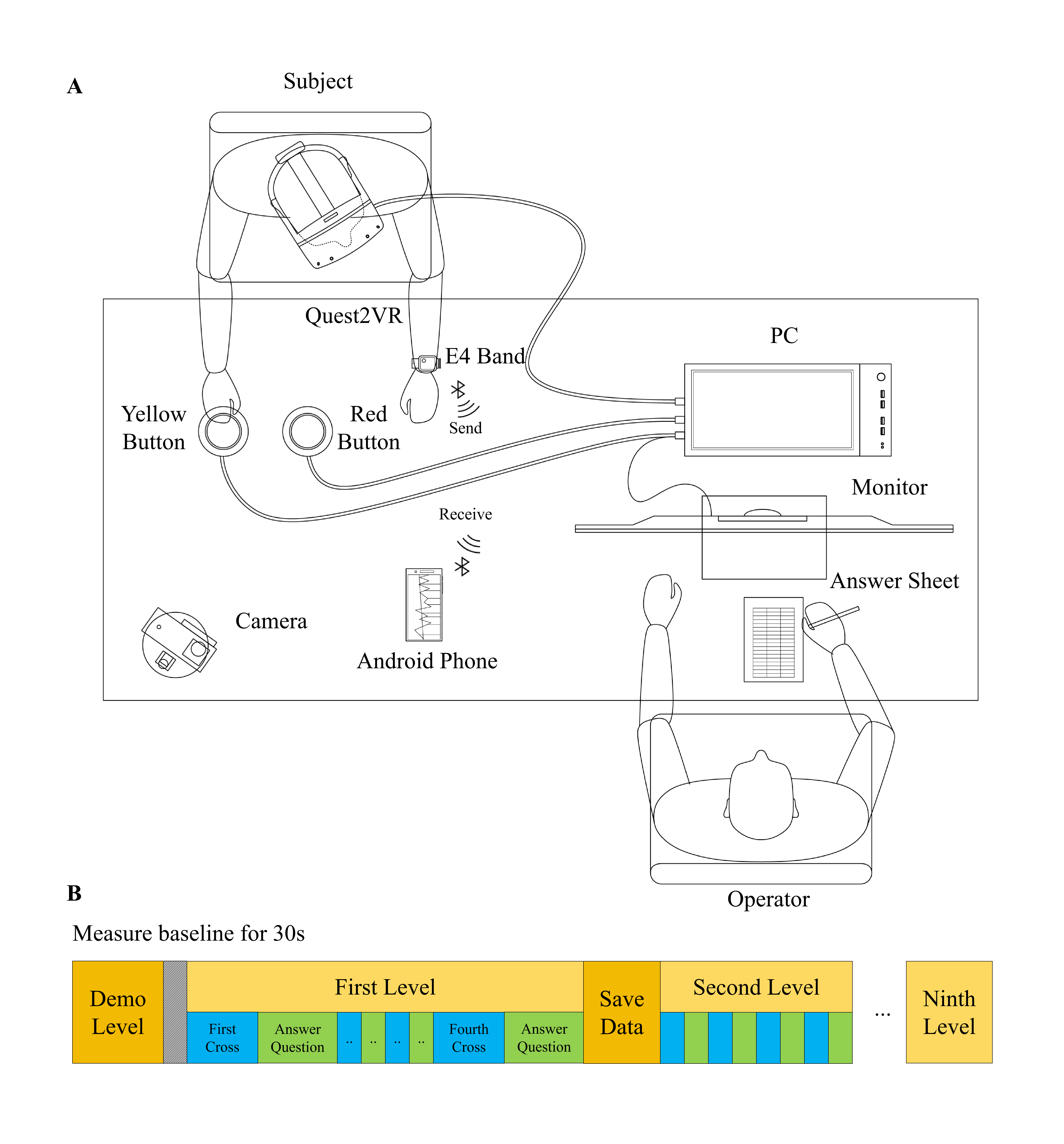 A

Subject

Quest2VR

E4 Band

PC

Yellow Button

Red Button

Send

Monitor

Receive

Answer Sheet

Camera

Android Phone

Operator

B

Measure baseline for 30s

Demo Level

First Level

First Cross

Answer Question

..

..

..

..

Fourth Cross

Answer Question

Save Data

Second Level

...

Ninth Level