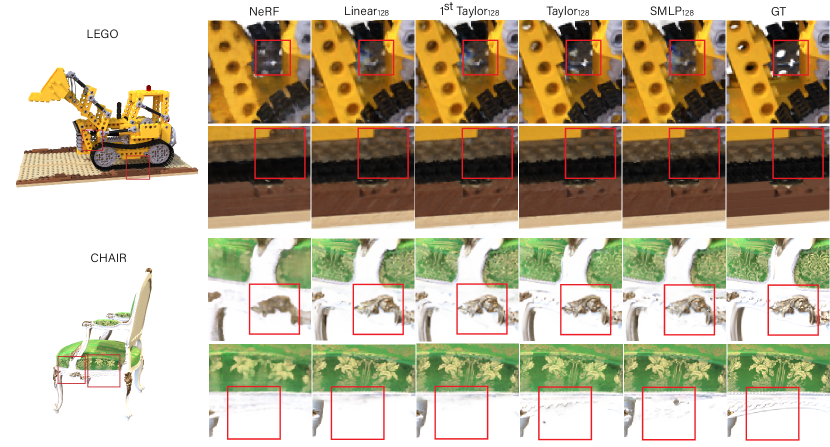 LEGO

CHAIR

NeRF

Linear$_{128}$

$1^{st}$ Taylor$_{128}$

Taylor$_{128}$

SMLP$_{128}$

GT