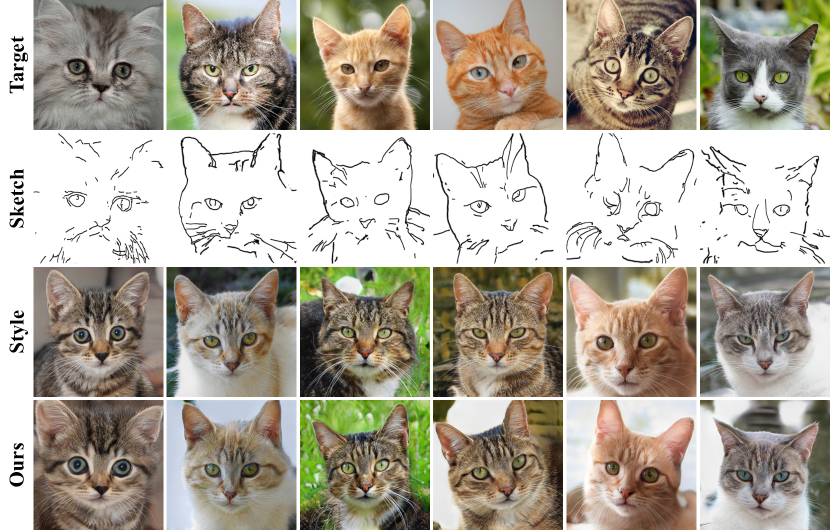 Target
Sketch
Style
Ours