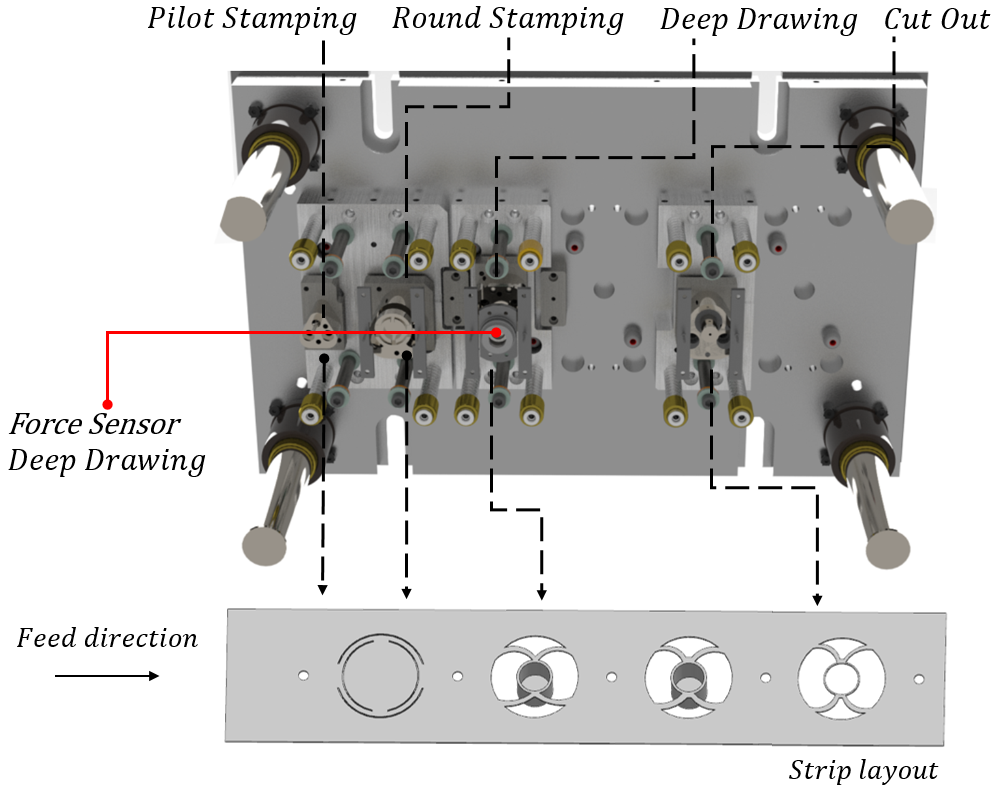 Pilot Stamping
Round Stamping
Deep Drawing
Cut Out

Force Sensor
Deep Drawing

Feed direction

Strip layout