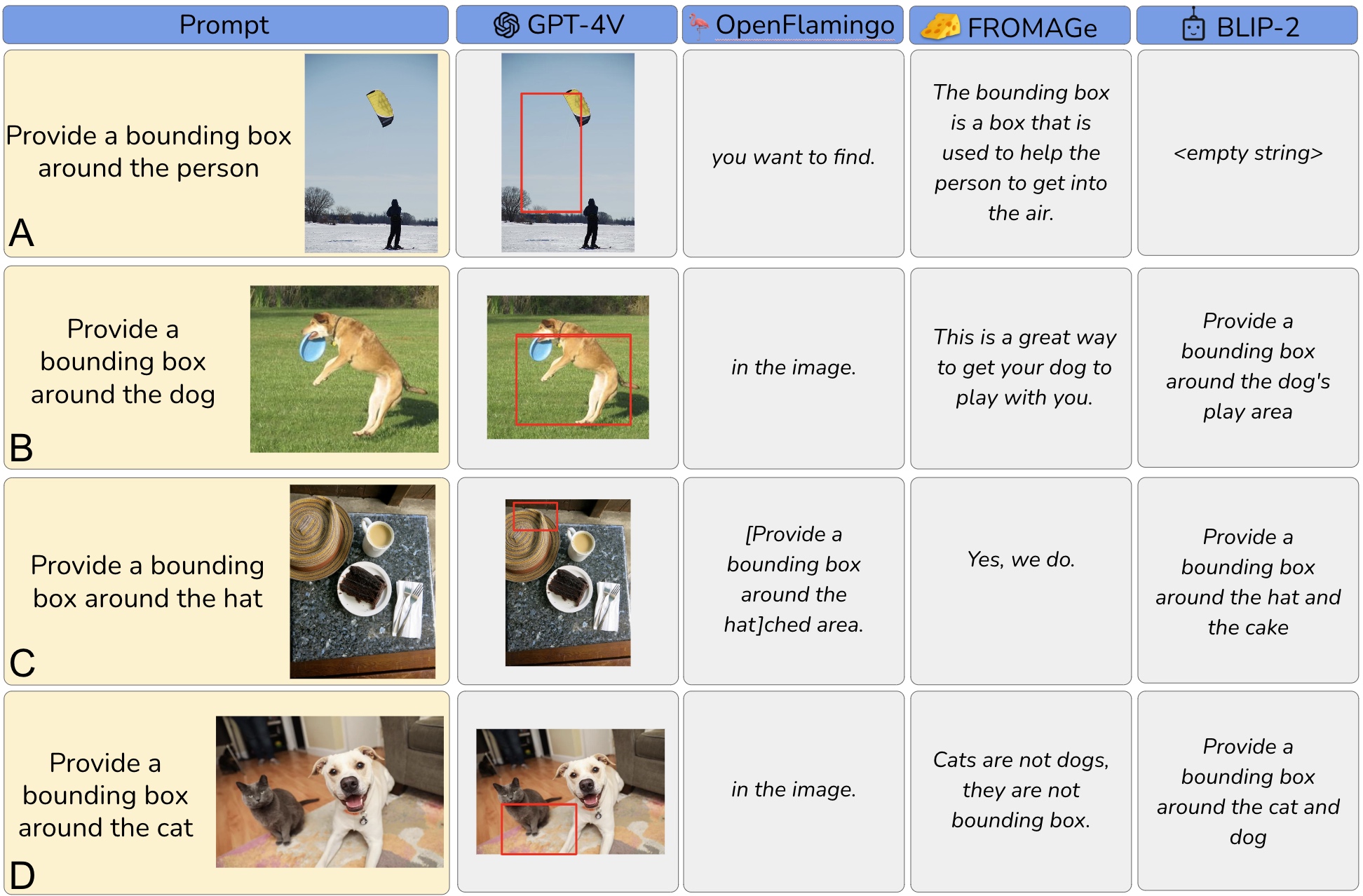 | Prompt | GPT-4V | OpenFlamingo | FROMAGe | BLIP-2 |
|---|---|---|---|---|
| Provide a bounding box around the person A | | you want to find. | The bounding box is a box that is used to help the person to get into the air. | <empty string> |
| Provide a bounding box around the dog B | | in the image. | This is a great way to get your dog to play with you. | Provide a bounding box around the dog's play area |
| Provide a bounding box around the hat C | | [Provide a bounding box around the hat]ched area. | Yes, we do. | Provide a bounding box around the hat and the cake |
| Provide a bounding box around the cat D | | in the image. | Cats are not dogs, they are not bounding box. | Provide a bounding box around the cat and dog |