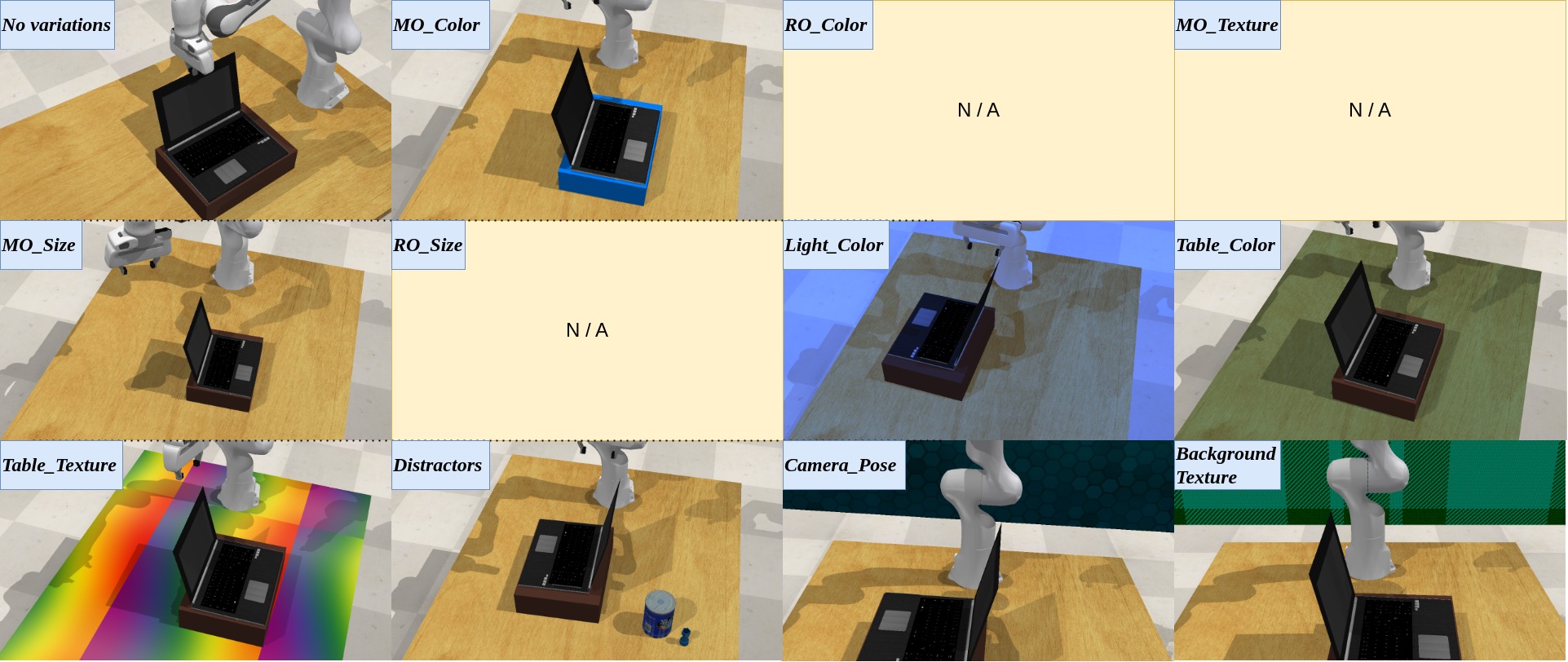 No variations

MO_Color

RO_Color

N / A

MO_Texture

N / A

MO_Size

RO_Size

N / A

Light_Color

Table_Color

Table_Texture

Distractors

Camera_Pose

Background Texture