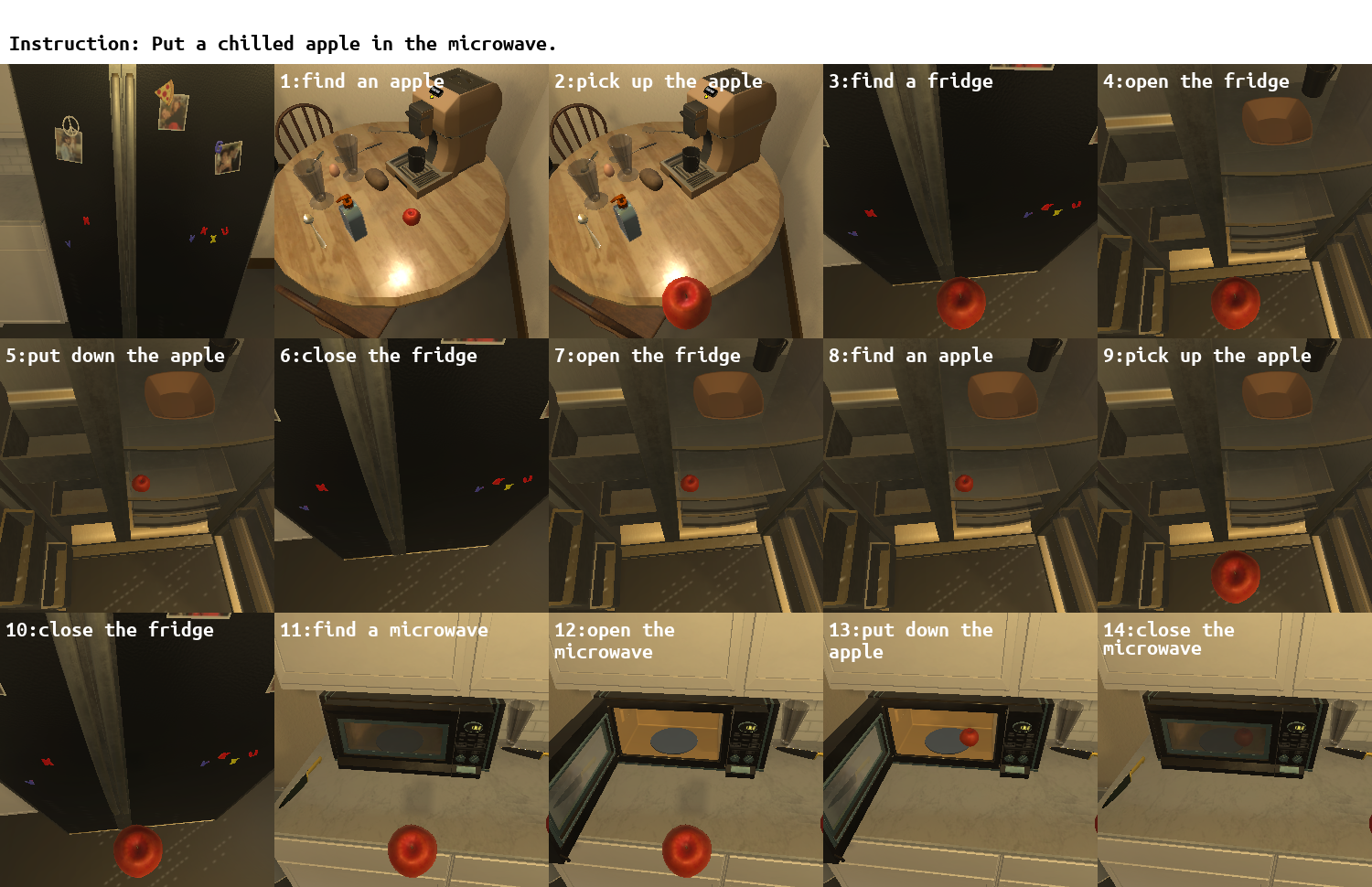 Instruction: Put a chilled apple in the microwave.

1:find an apple

2:pick up the apple

3:find a fridge

4:open the fridge

5:put down the apple

6:close the fridge

7:open the fridge

8:find an apple

9:pick up the apple

10:close the fridge

11:find a microwave

12:open the microwave

13:put down the apple

14:close the microwave