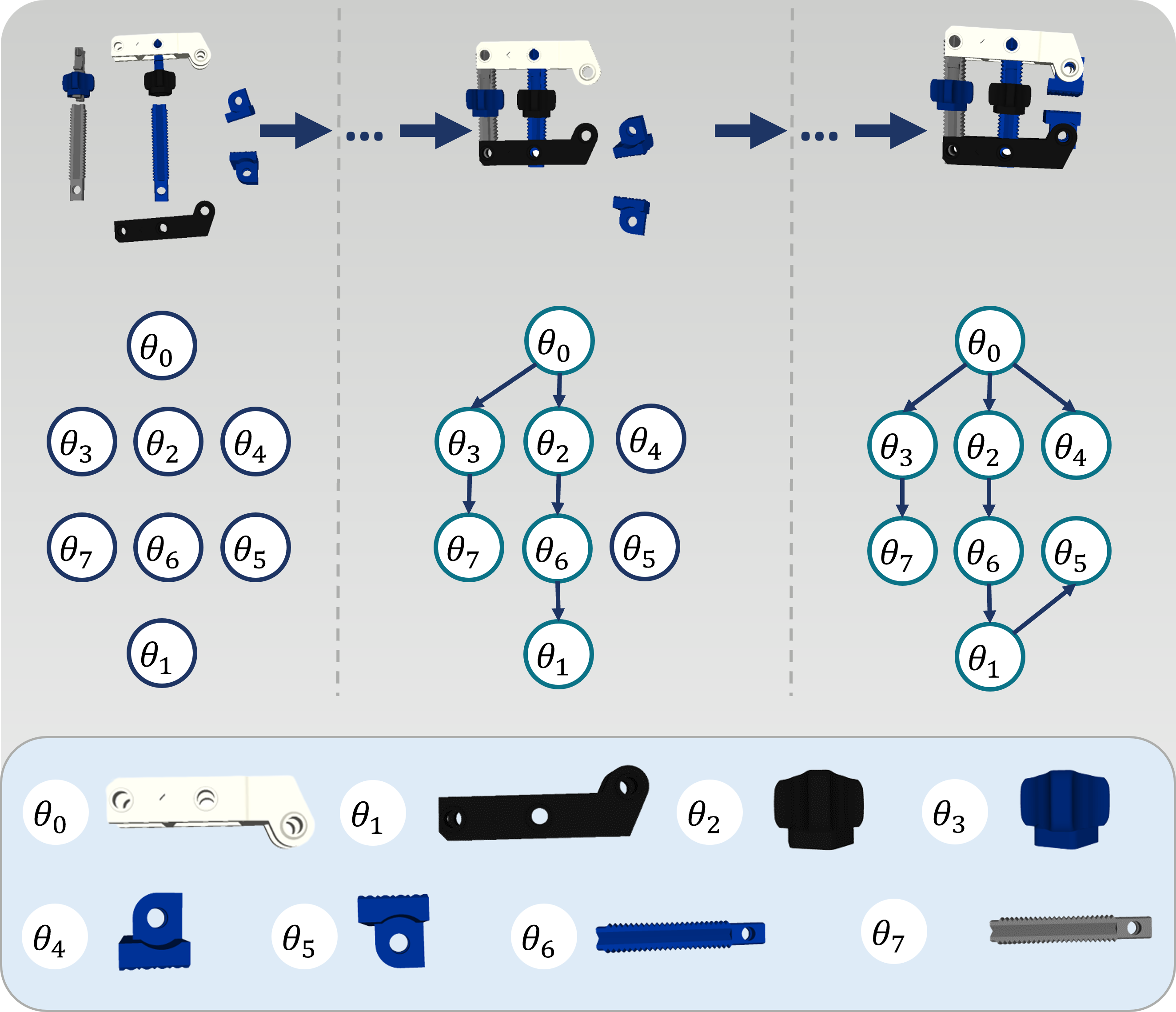 ...

...

$\theta_0$

$\theta_3$ $\theta_2$ $\theta_4$

$\theta_7$ $\theta_6$ $\theta_5$

$\theta_1$

$\theta_0$

$\theta_3$ $\theta_2$ $\theta_4$

$\theta_7$ $\theta_6$ $\theta_5$

$\theta_1$

$\theta_0$

$\theta_3$ $\theta_2$ $\theta_4$

$\theta_7$ $\theta_6$ $\theta_5$

$\theta_1$

$\theta_0$ $\theta_1$ $\theta_2$ $\theta_3$

$\theta_4$ $\theta_5$ $\theta_6$ $\theta_7$