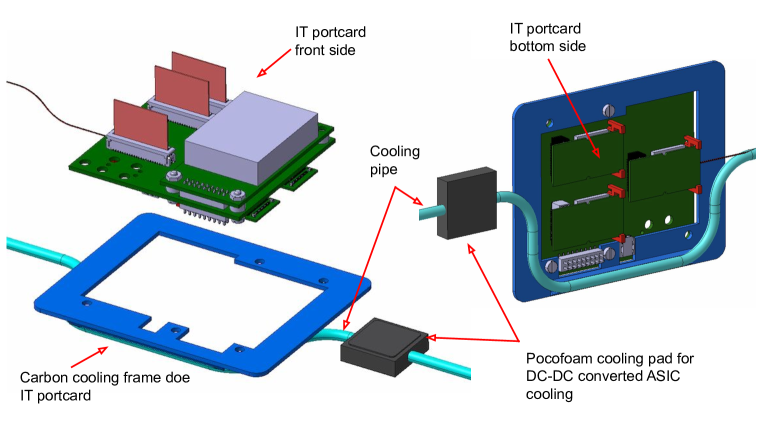 IT portcard
front side

IT portcard
bottom side

Cooling
pipe

Carbon cooling frame doe
IT portcard

Pocofoam cooling pad for
DC-DC converted ASIC
cooling