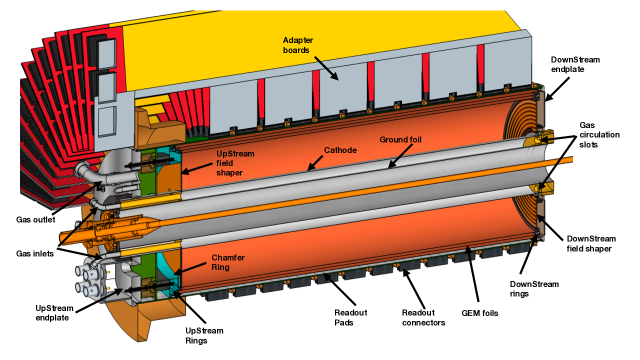 Adapter boards

DownStream endplate

Gas circulation slots

UpStream field shaper

Cathode

Ground foil

Gas outlet

Gas inlets

Chamfer Ring

DownStream field shaper

DownStream rings

UpStream endplate

UpStream Rings

Readout Pads

Readout connectors

GEM foils