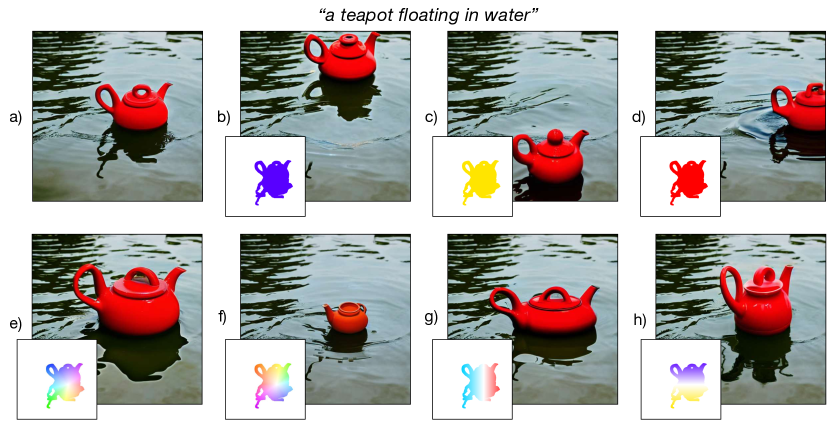 "a teapot floating in water"

a)

b)

c)

d)

e)

f)

g)

h)