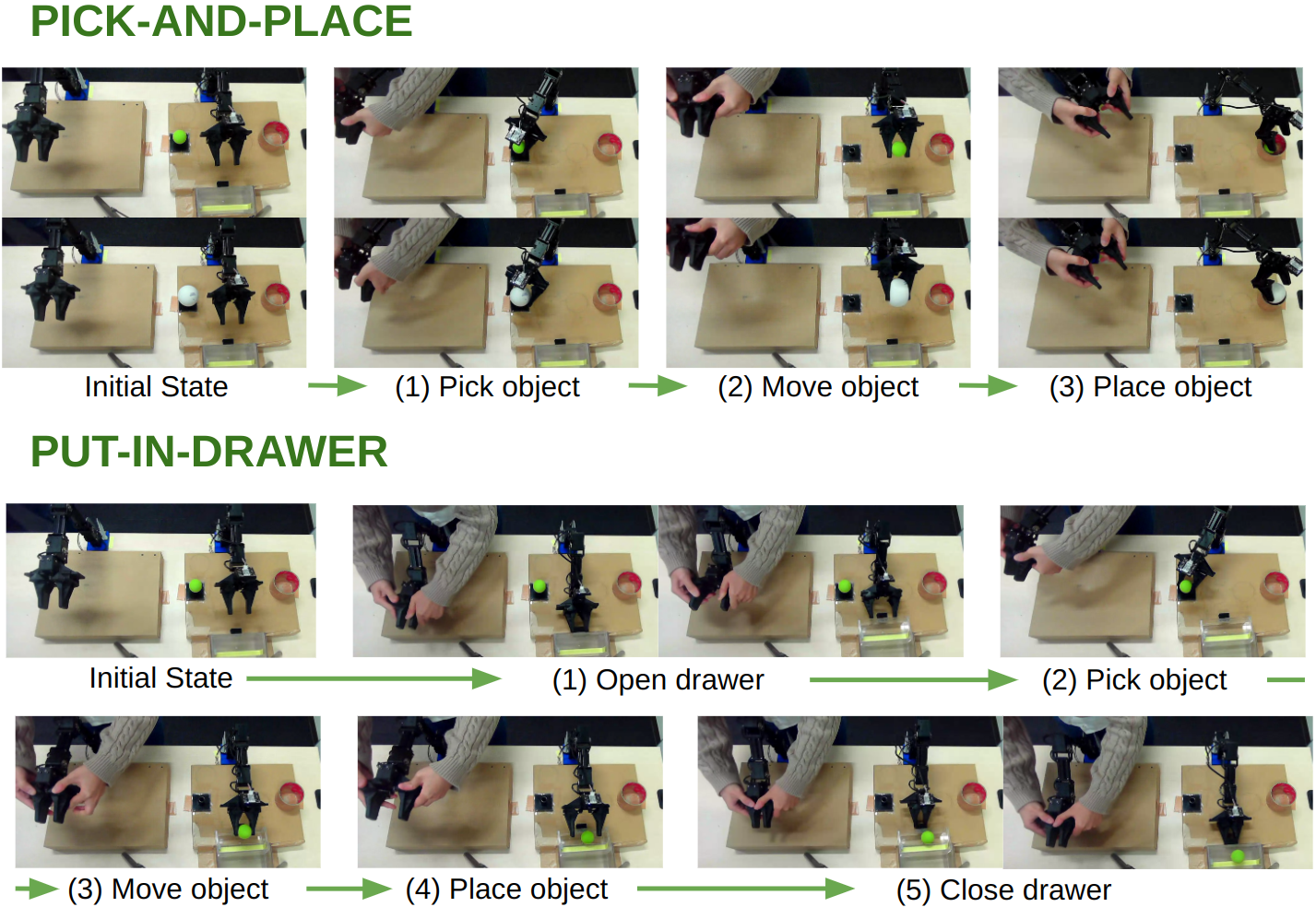 PICK-AND-PLACE

Initial State (1) Pick object (2) Move object (3) Place object

PUT-IN-DRAWER

Initial State (1) Open drawer (2) Pick object

(3) Move object (4) Place object (5) Close drawer