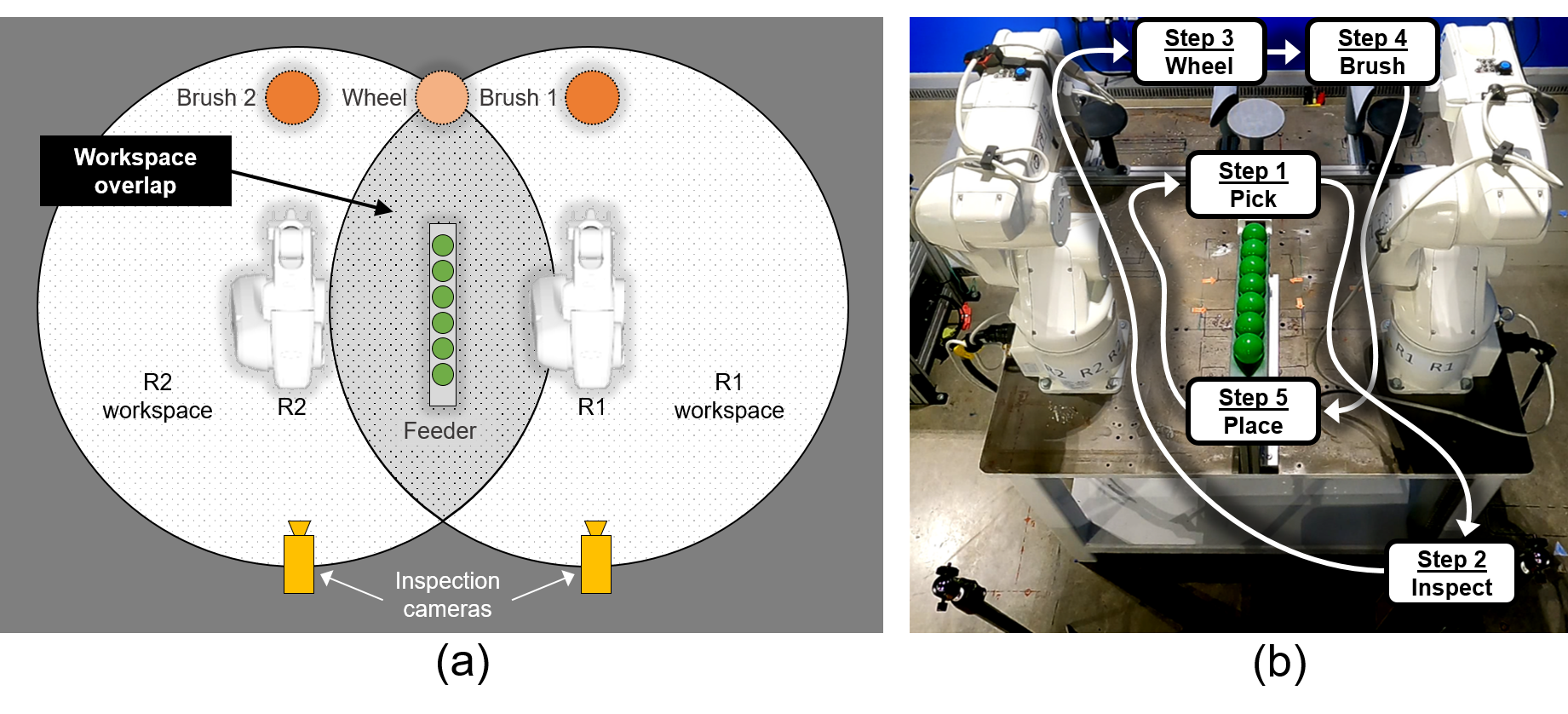 Brush 2

Wheel

Brush 1

Workspace overlap

R2 workspace

R2

Feeder

R1

R1 workspace

Inspection cameras

(a)

Step 3 Wheel

Step 4 Brush

Step 1 Pick

Step 5 Place

Step 2 Inspect

R2 R2 R2

R1 R1

(b)