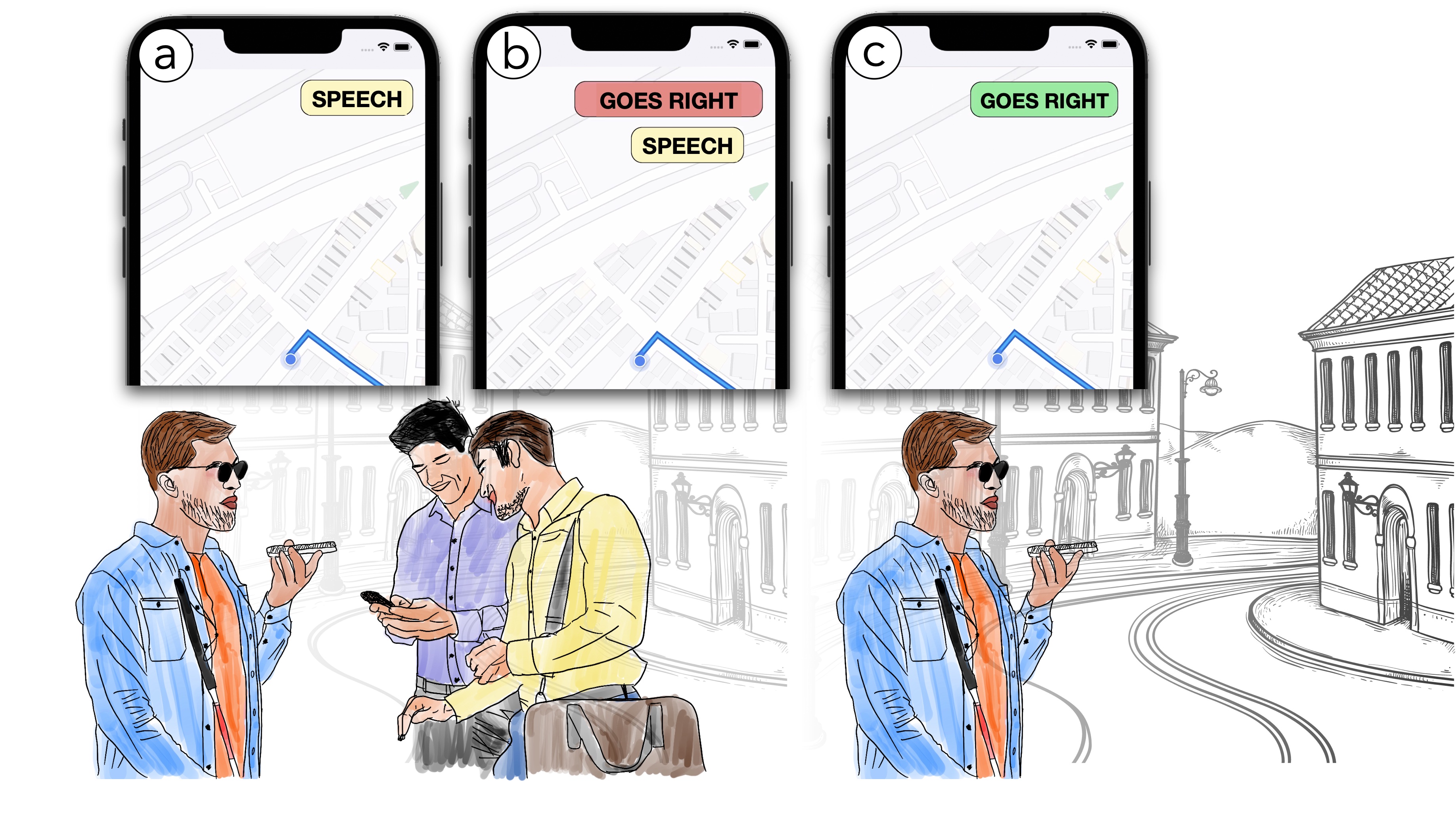 a
SPEECH

b
GOES RIGHT
SPEECH

c
GOES RIGHT