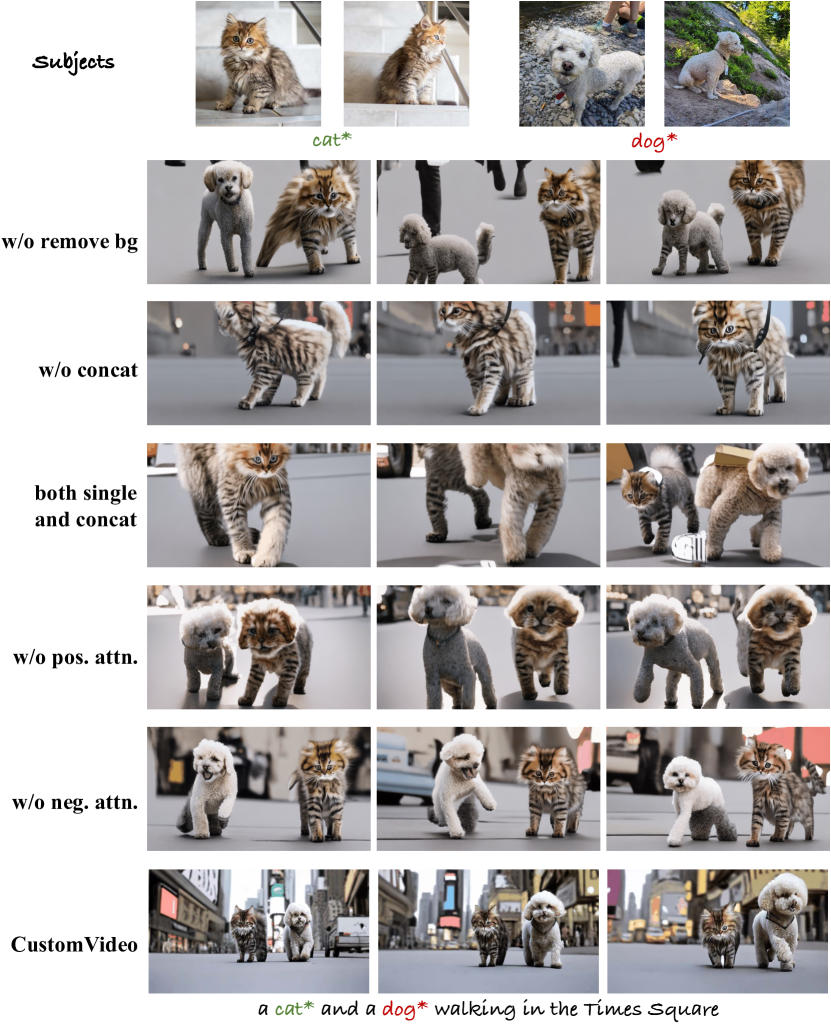 Subjects

cat*

dog*

w/o remove bg

w/o concat

both single and concat

w/o pos. attn.

w/o neg. attn.

CustomVideo

a cat* and a dog* walking in the Times Square