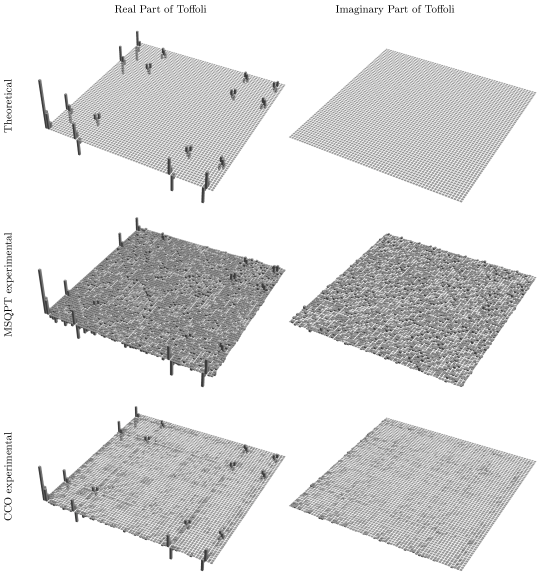 Real Part of Toffoli

Imaginary Part of Toffoli

Theoretical

MSQPT experimental

CCO experimental