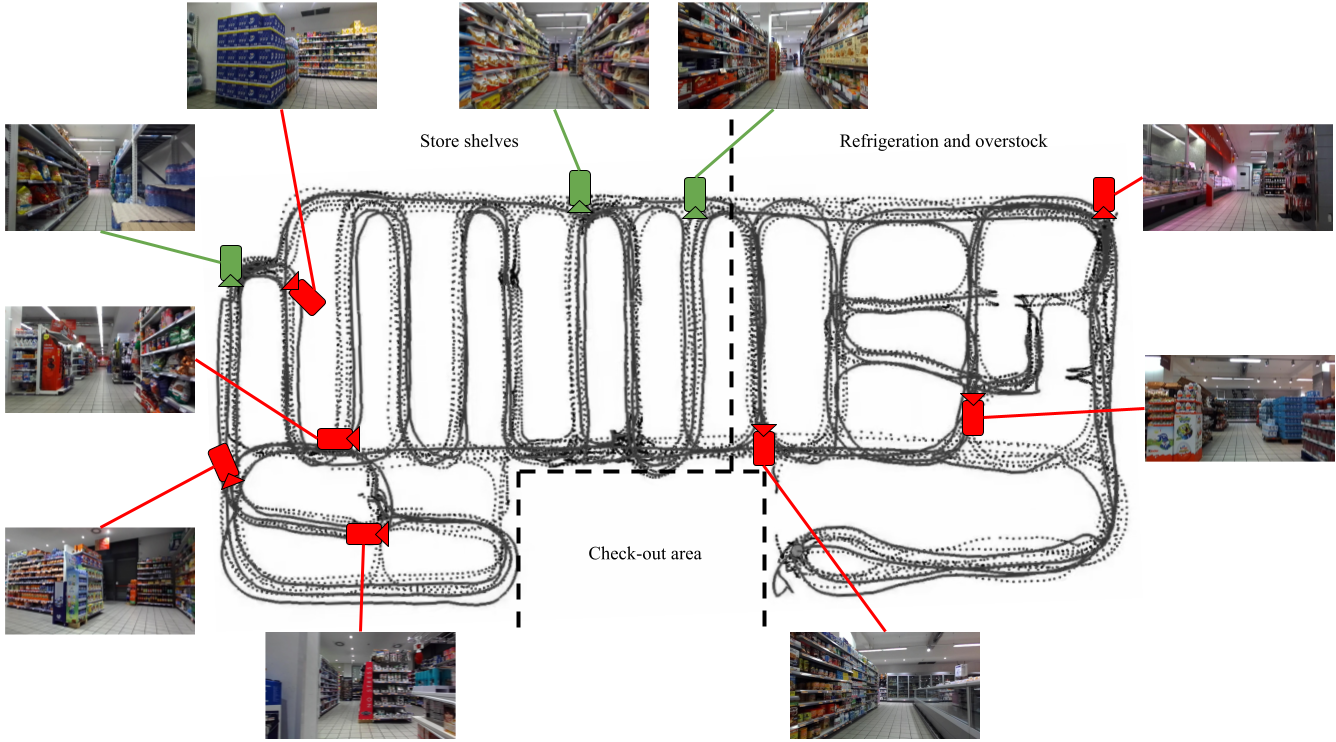 Store shelves

Refrigeration and overstock

Check-out area