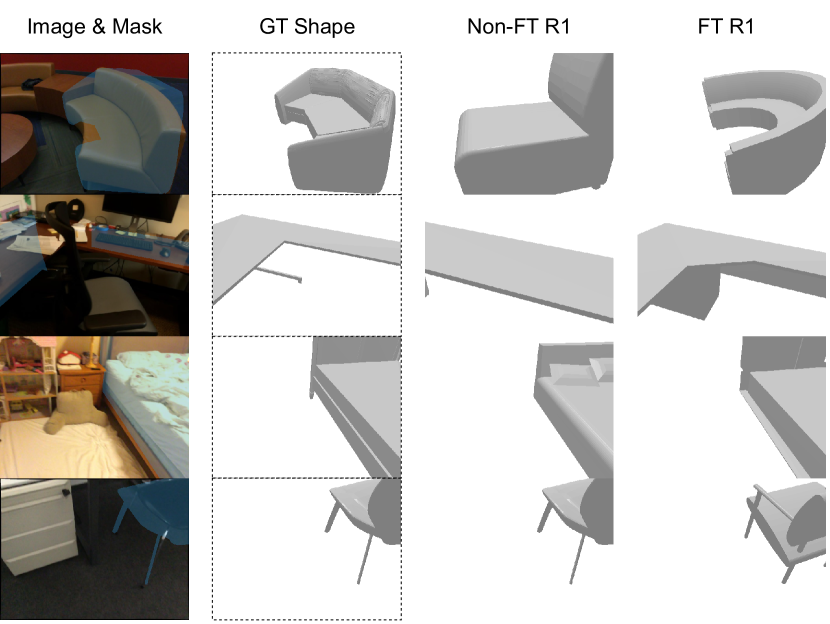 Image & Mask GT Shape Non-FT R1 FT R1