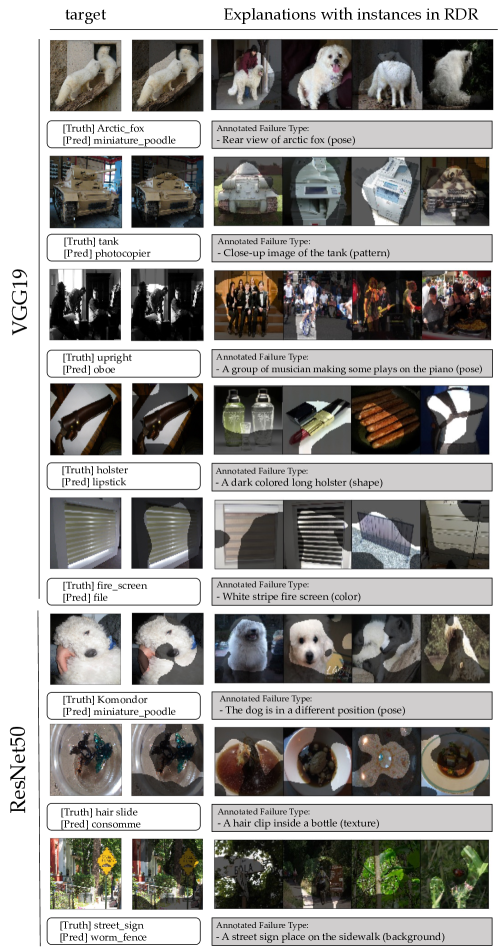 target

Explanations with instances in RDR

VGG19

[Truth] Arctic_fox
[Pred] miniature_poodle

Annotated Failure Type:
- Rear view of arctic fox (pose)

[Truth] tank
[Pred] photocopier

Annotated Failure Type:
- Close-up image of the tank (pattern)

[Truth] upright
[Pred] oboe

Annotated Failure Type:
- A group of musician making some plays on the piano (pose)

[Truth] holster
[Pred] lipstick

Annotated Failure Type:
- A dark colored long holster (shape)

[Truth] fire_screen
[Pred] file

Annotated Failure Type:
- White stripe fire screen (color)

ResNet50

[Truth] Komondor
[Pred] miniature_poodle

Annotated Failure Type:
- The dog is in a different position (pose)

[Truth] hair slide
[Pred] consomme

Annotated Failure Type:
- A hair clip inside a bottle (texture)

[Truth] street_sign
[Pred] worm_fence

Annotated Failure Type:
- A street sign place on the sidewalk (background)