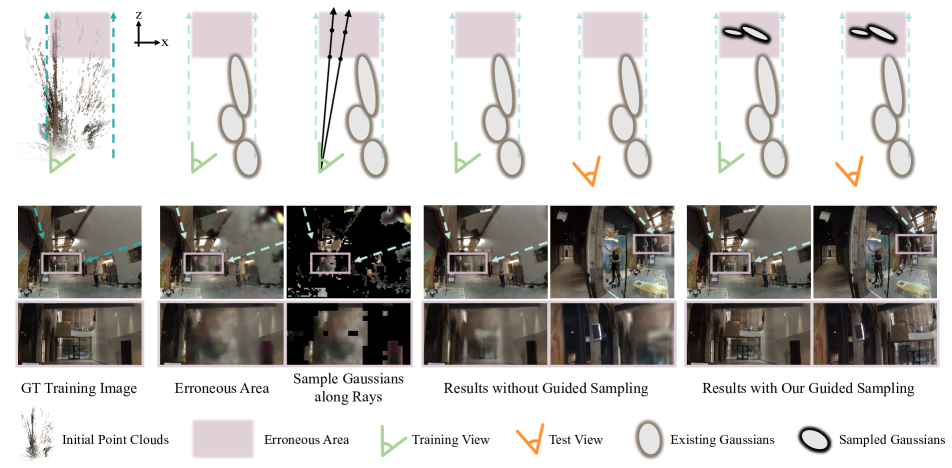 z
x

GT Training Image

Erroneous Area

Sample Gaussians along Rays

Results without Guided Sampling

Results with Our Guided Sampling

Initial Point Clouds

Erroneous Area

Training View

Test View

Existing Gaussians

Sampled Gaussians