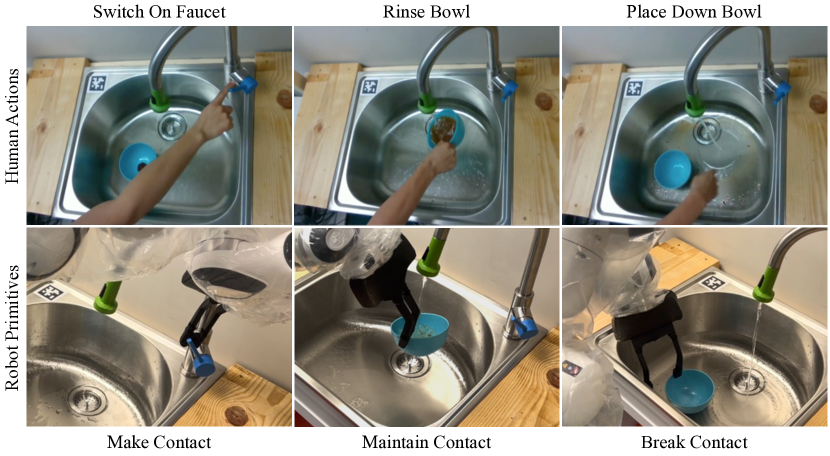 Switch On Faucet

Rinse Bowl

Place Down Bowl

Human Actions

Robot Primitives

Make Contact

Maintain Contact

Break Contact