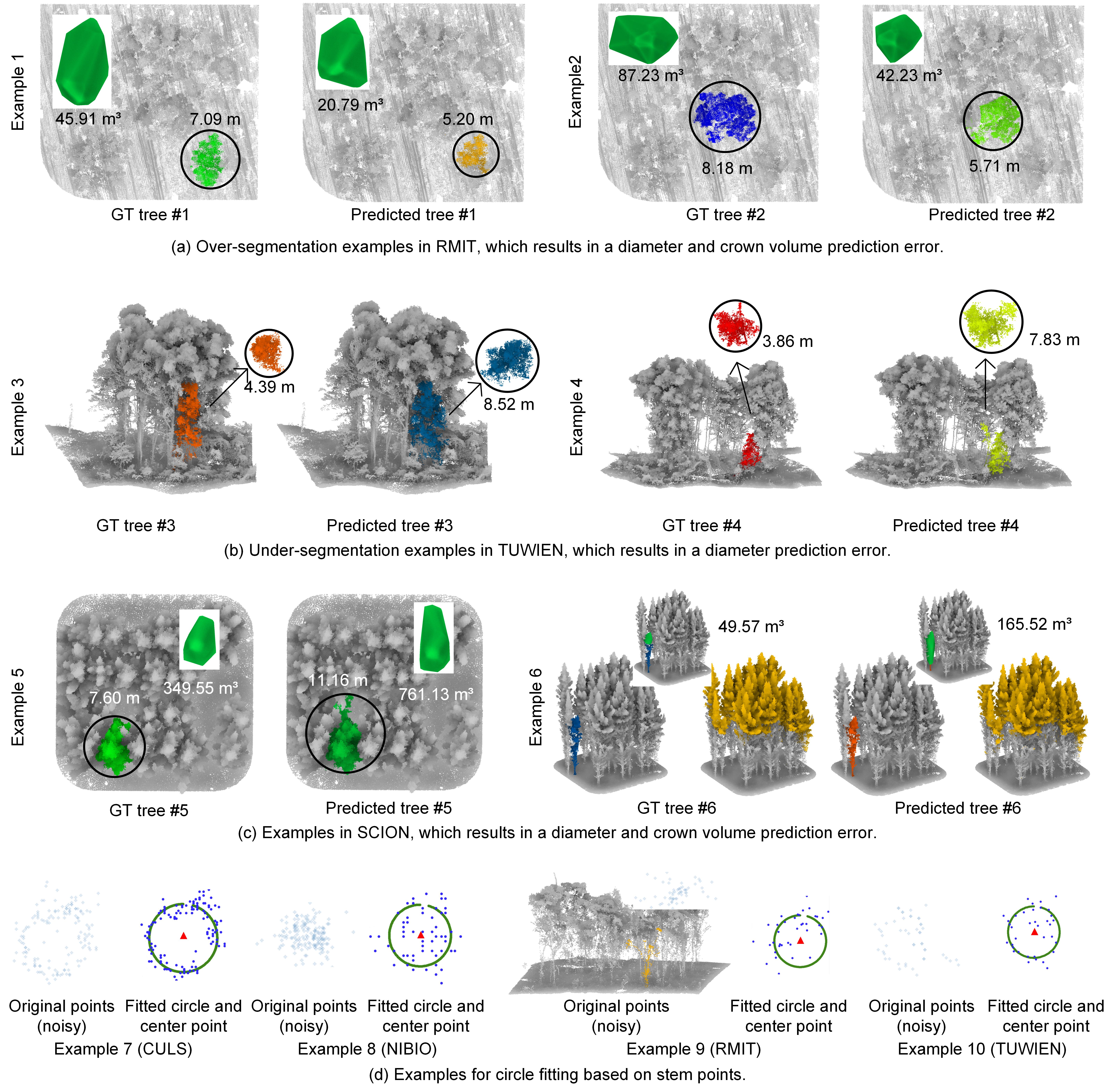 Example 1

45.91 m³

7.09 m

GT tree #1

20.79 m³

5.20 m

Predicted tree #1

Example2

87.23 m³

8.18 m

GT tree #2

42.23 m³

5.71 m

Predicted tree #2

(a) Over-segmentation examples in RMIT, which results in a diameter and crown volume prediction error.

Example 3

4.39 m

GT tree #3

8.52 m

Predicted tree #3

Example 4

3.86 m

GT tree #4

7.83 m

Predicted tree #4

(b) Under-segmentation examples in TUWIEN, which results in a diameter prediction error.

Example 5

7.60 m

349.55 m³

GT tree #5

11.16 m

761.13 m³

Predicted tree #5

Example 6

49.57 m³

GT tree #6

165.52 m³

Predicted tree #6

(c) Examples in SCION, which results in a diameter and crown volume prediction error.

Original points (noisy)

Fitted circle and center point

Example 7 (CULS)

Original points (noisy)

Fitted circle and center point

Example 8 (NIBIO)

Original points (noisy)

Fitted circle and center point

Example 9 (RMIT)

Original points (noisy)

Fitted circle and center point

Example 10 (TUWIEN)

(d) Examples for circle fitting based on stem points.