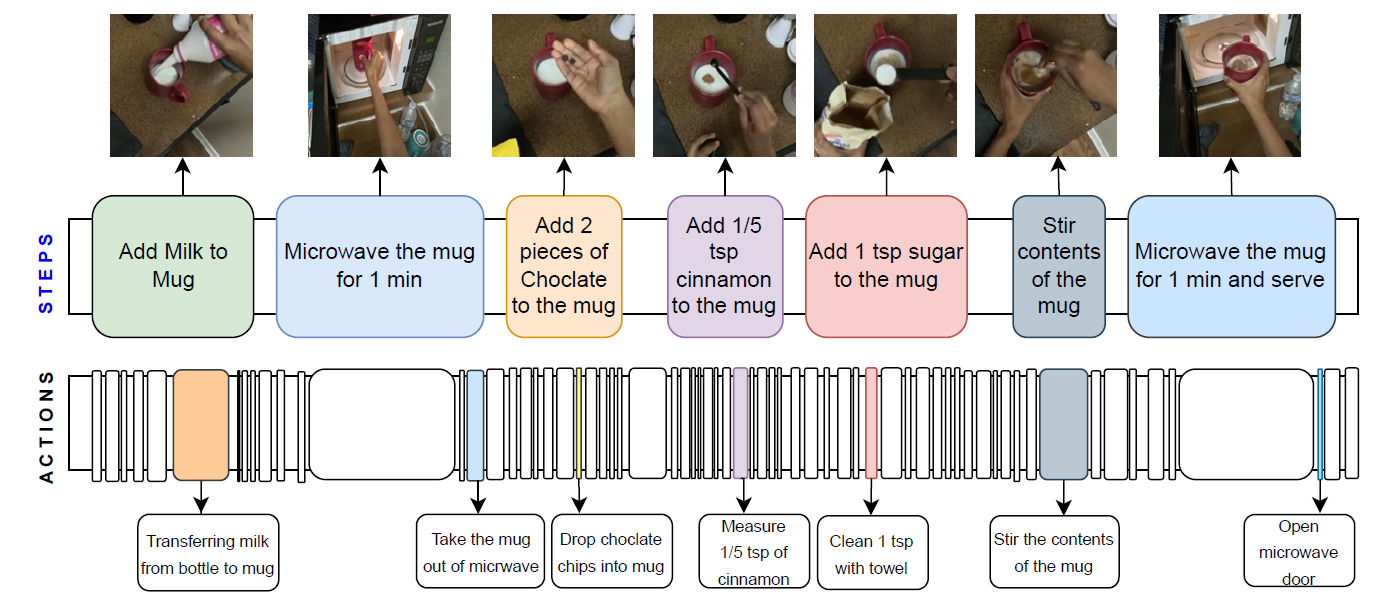 STEPS

Add Milk to Mug

Microwave the mug for 1 min

Add 2 pieces of Choclate to the mug

Add 1/5 tsp cinnamon to the mug

Add 1 tsp sugar to the mug

Stir contents of the mug

Microwave the mug for 1 min and serve

ACTIONS

Transferring milk from bottle to mug

Take the mug out of micrwave

Drop choclate chips into mug

Measure 1/5 tsp of cinnamon

Clean 1 tsp with towel

Stir the contents of the mug

Open microwave door