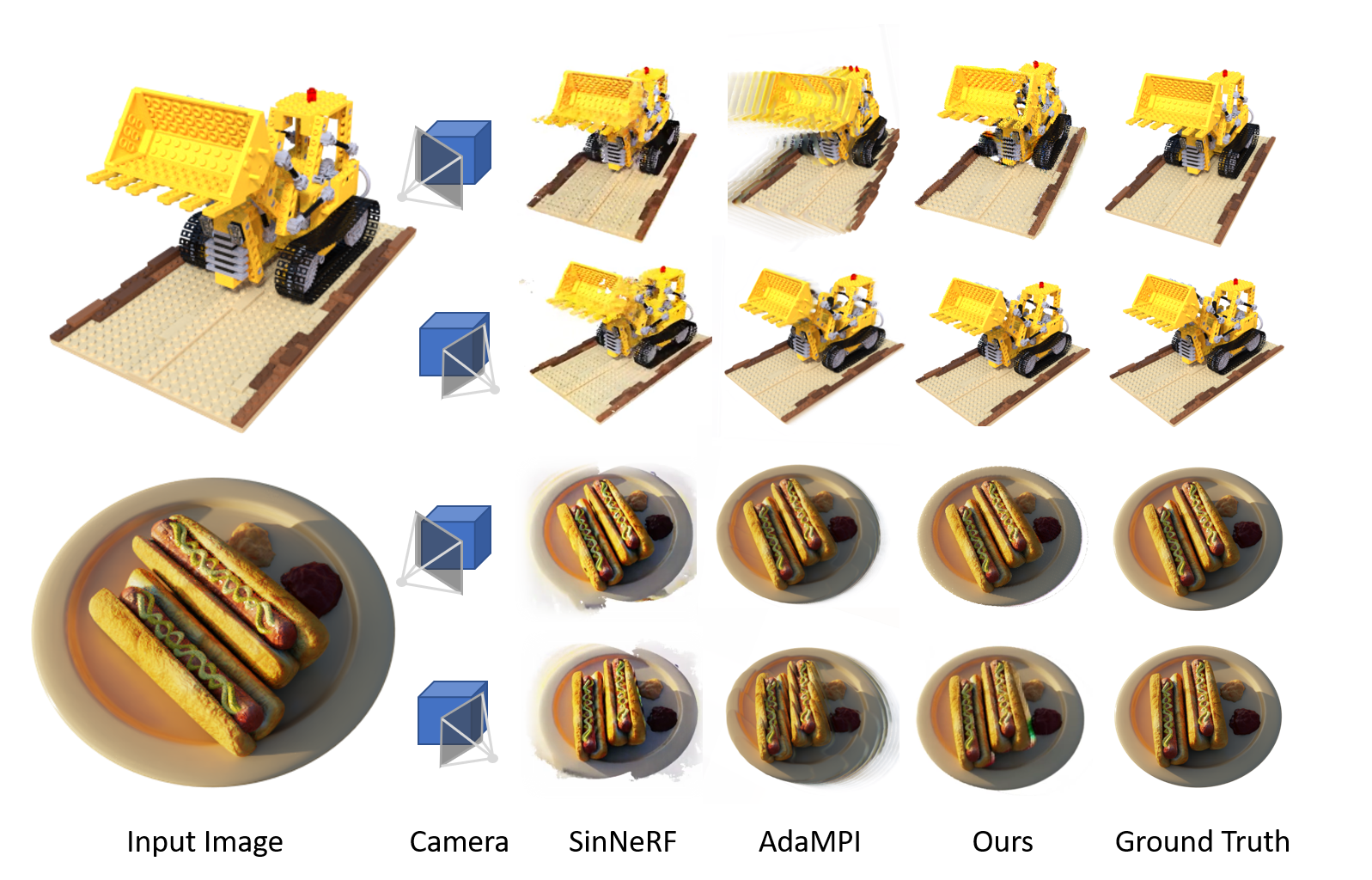 Input Image
Camera
SinNeRF
AdaMPI
Ours
Ground Truth