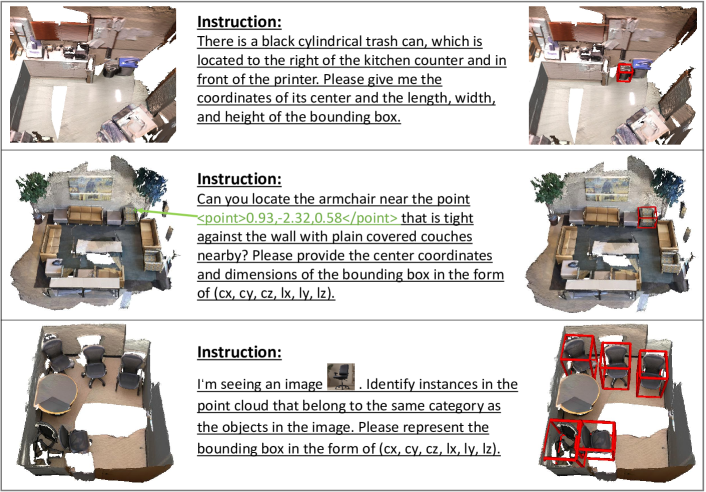 **Instruction:**
There is a black cylindrical trash can, which is located to the right of the kitchen counter and in front of the printer. Please give me the coordinates of its center and the length, width, and height of the bounding box.

**Instruction:**
Can you locate the armchair near the point <point>0.93,-2.32,0.58</point> that is tight against the wall with plain covered couches nearby? Please provide the center coordinates and dimensions of the bounding box in the form of (cx, cy, cz, lx, ly, lz).

**Instruction:**
I'm seeing an image . Identify instances in the point cloud that belong to the same category as the objects in the image. Please represent the bounding box in the form of (cx, cy, cz, lx, ly, lz).