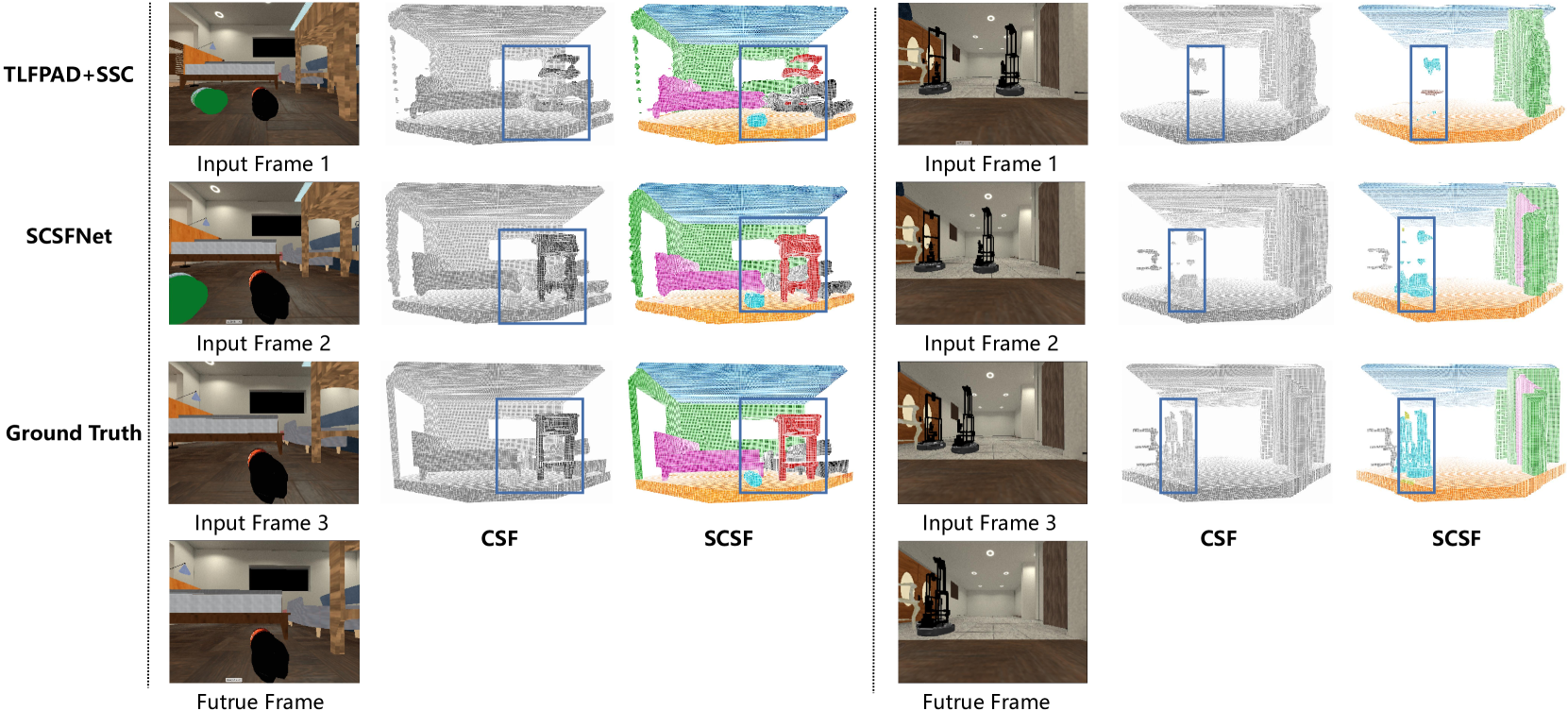 TLFPAD+SSC

SCSFNet

Ground Truth

Input Frame 1

Input Frame 2

Input Frame 3

Futrue Frame

CSF

SCSF

Input Frame 1

Input Frame 2

Input Frame 3

Futrue Frame

CSF

SCSF