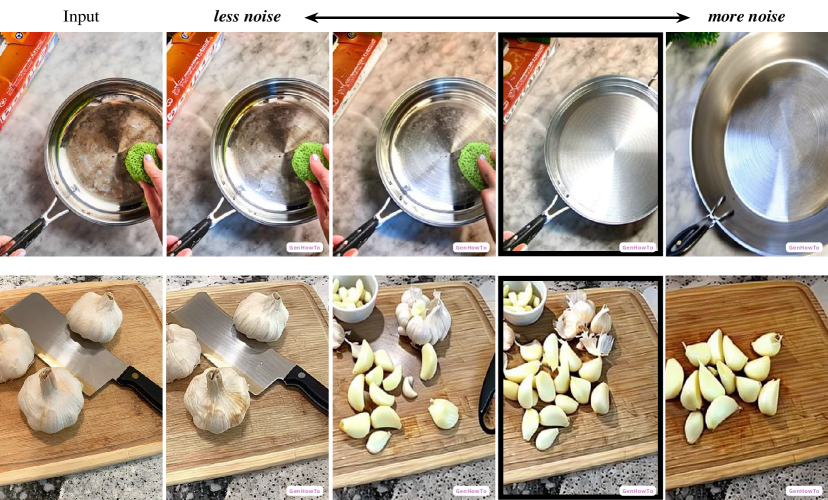 Input

less noise

more noise

GenHowTo

GenHowTo

GenHowTo

GenHowTo

GenHowTo

GenHowTo

GenHowTo

GenHowTo