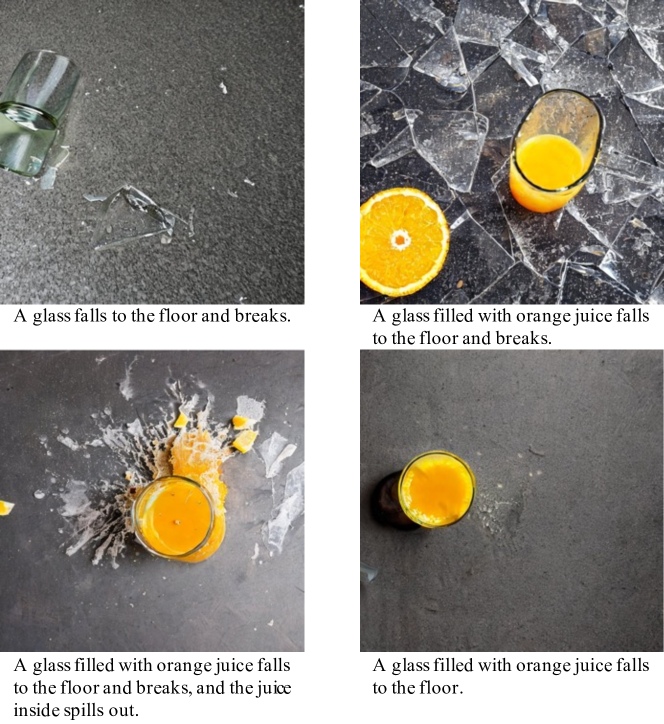 A glass falls to the floor and breaks.

A glass filled with orange juice falls to the floor and breaks.

A glass filled with orange juice falls to the floor and breaks, and the juice inside spills out.

A glass filled with orange juice falls to the floor.