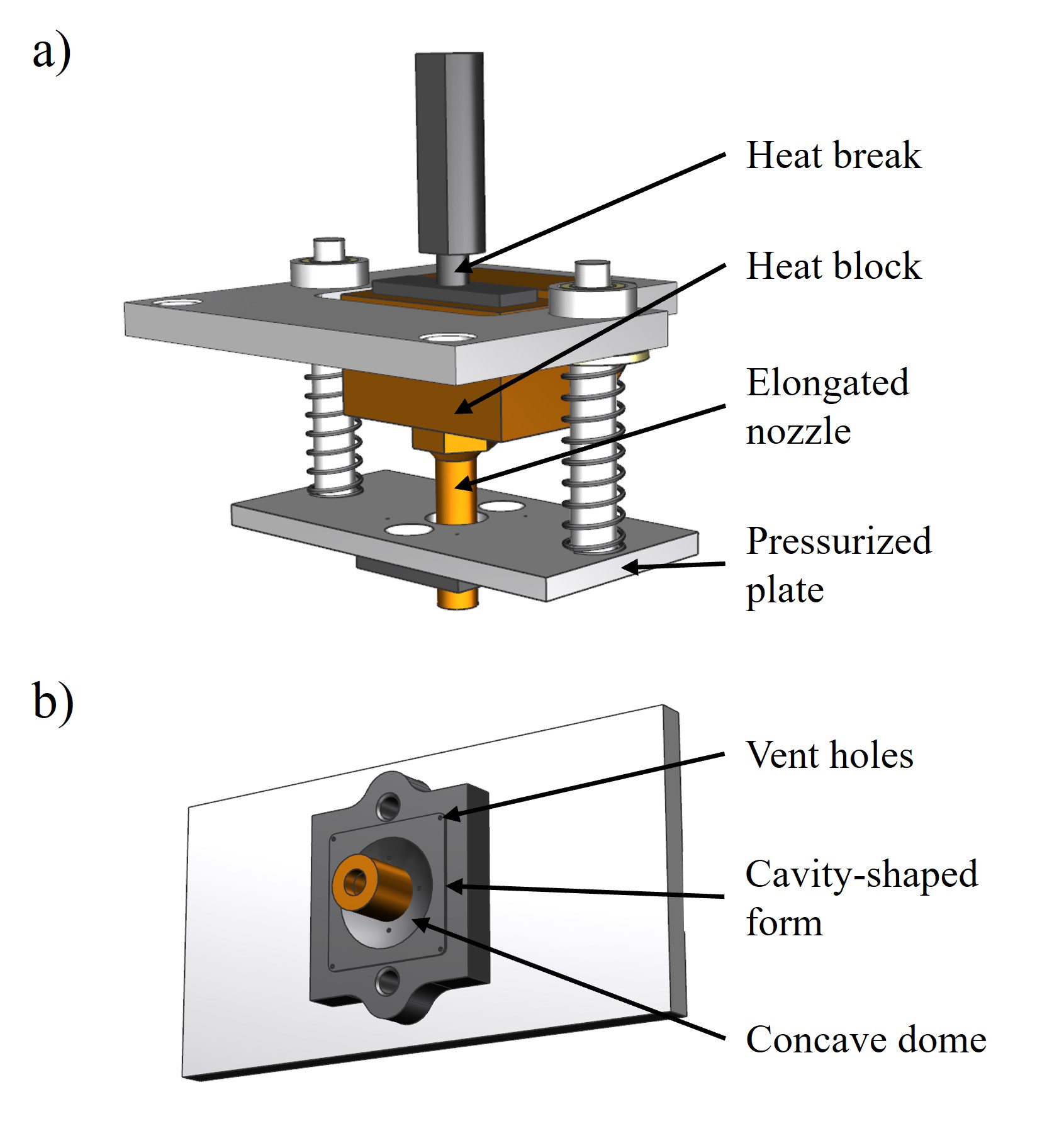 a)

Heat break

Heat block

Elongated nozzle

Pressurized plate

b)

Vent holes

Cavity-shaped form

Concave dome