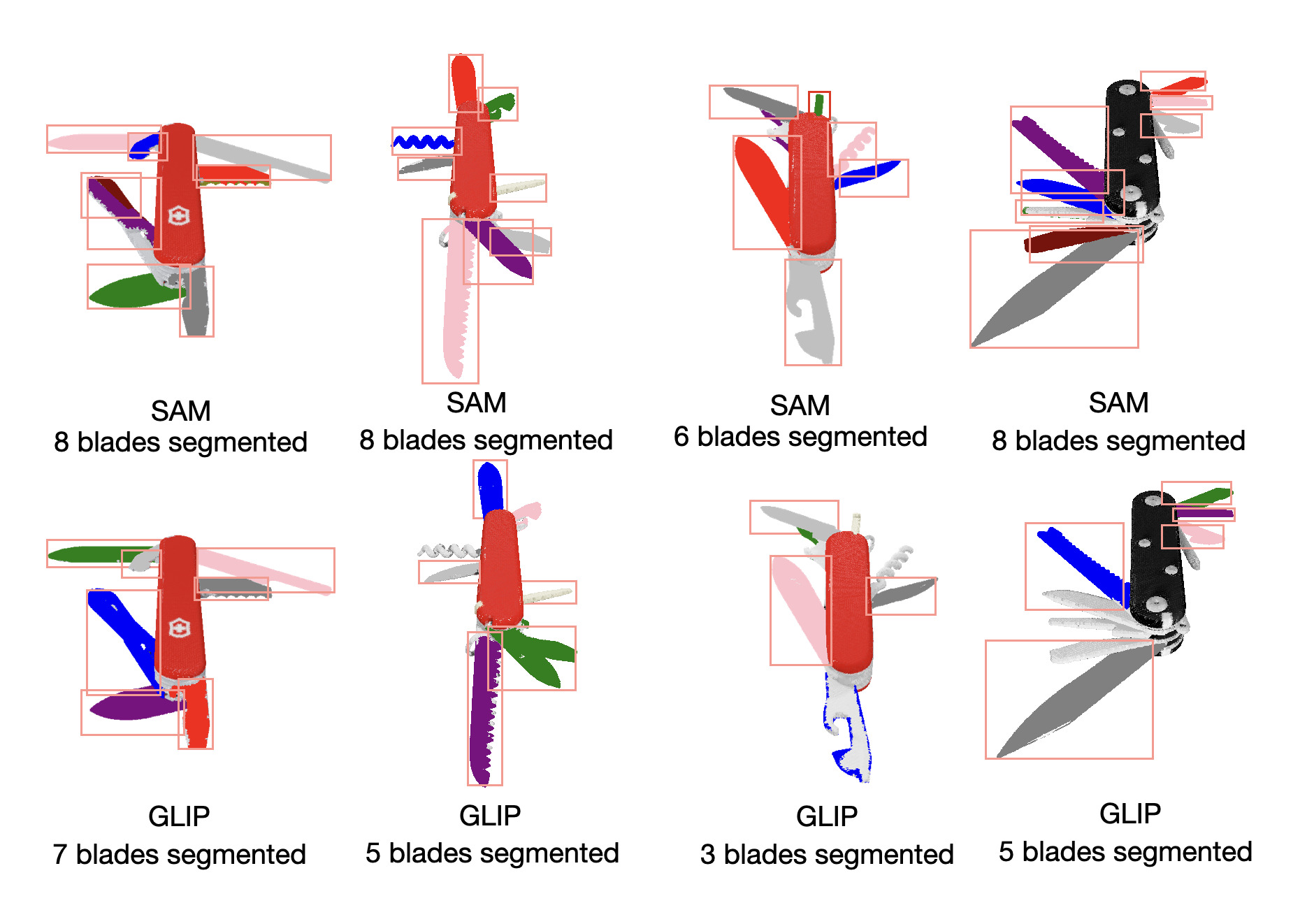 SAM
8 blades segmented

SAM
8 blades segmented

SAM
6 blades segmented

SAM
8 blades segmented

GLIP
7 blades segmented

GLIP
5 blades segmented

GLIP
3 blades segmented

GLIP
5 blades segmented