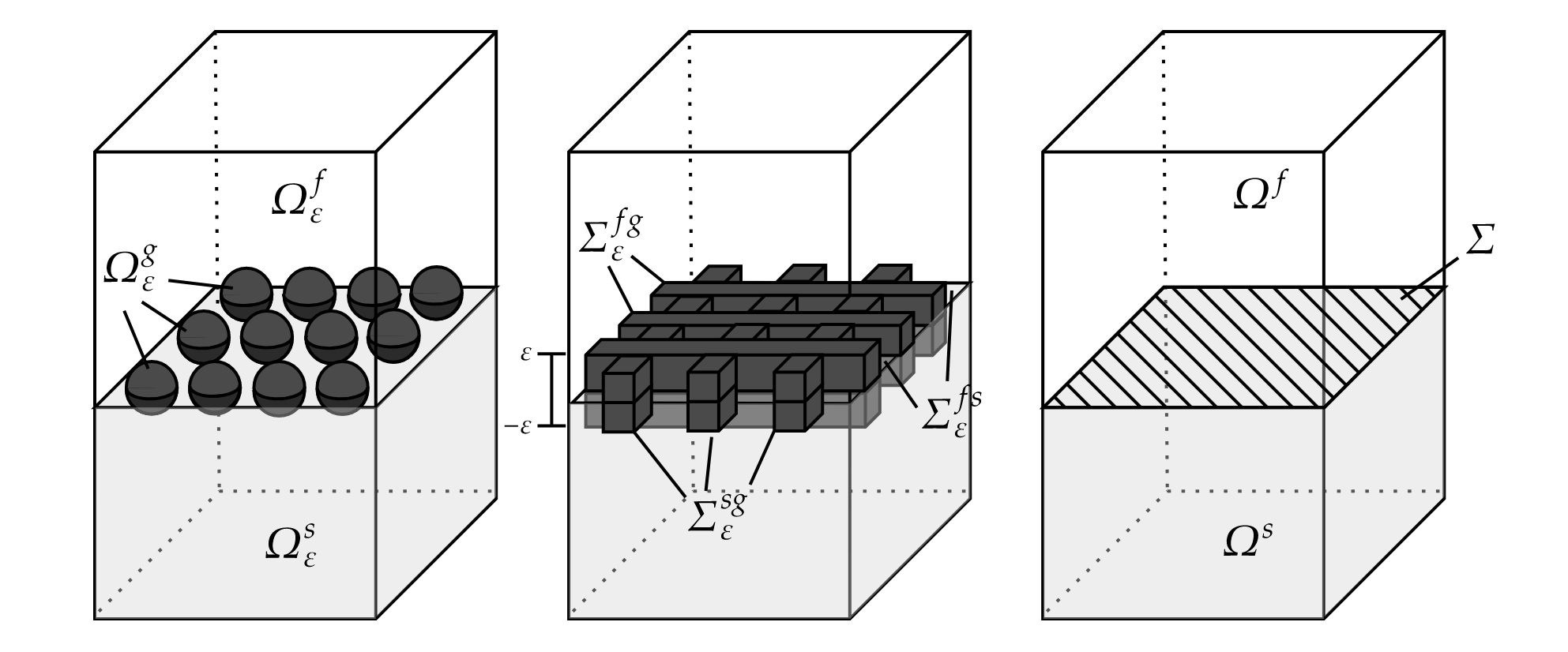 $\Omega_\varepsilon^f$

$\Omega_\varepsilon^g$

$\Omega_\varepsilon^s$

$\Sigma_\varepsilon^{fg}$

$\varepsilon$

$-\varepsilon$

$\Sigma_\varepsilon^{fs}$

$\Sigma_\varepsilon^{sg}$

$\Omega^f$

$\Sigma$

$\Omega^s$