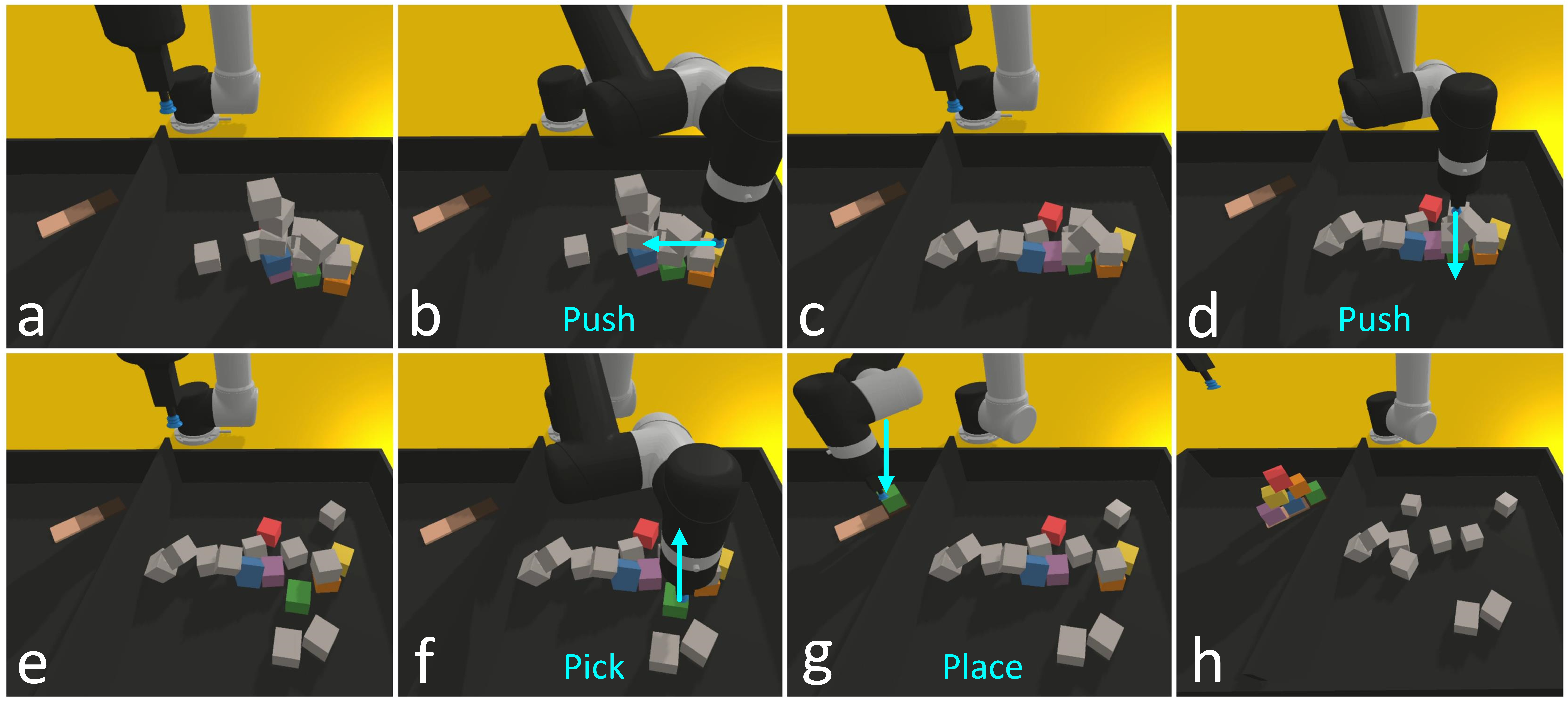 a

b Push

c

d Push

e

f Pick

g Place

h