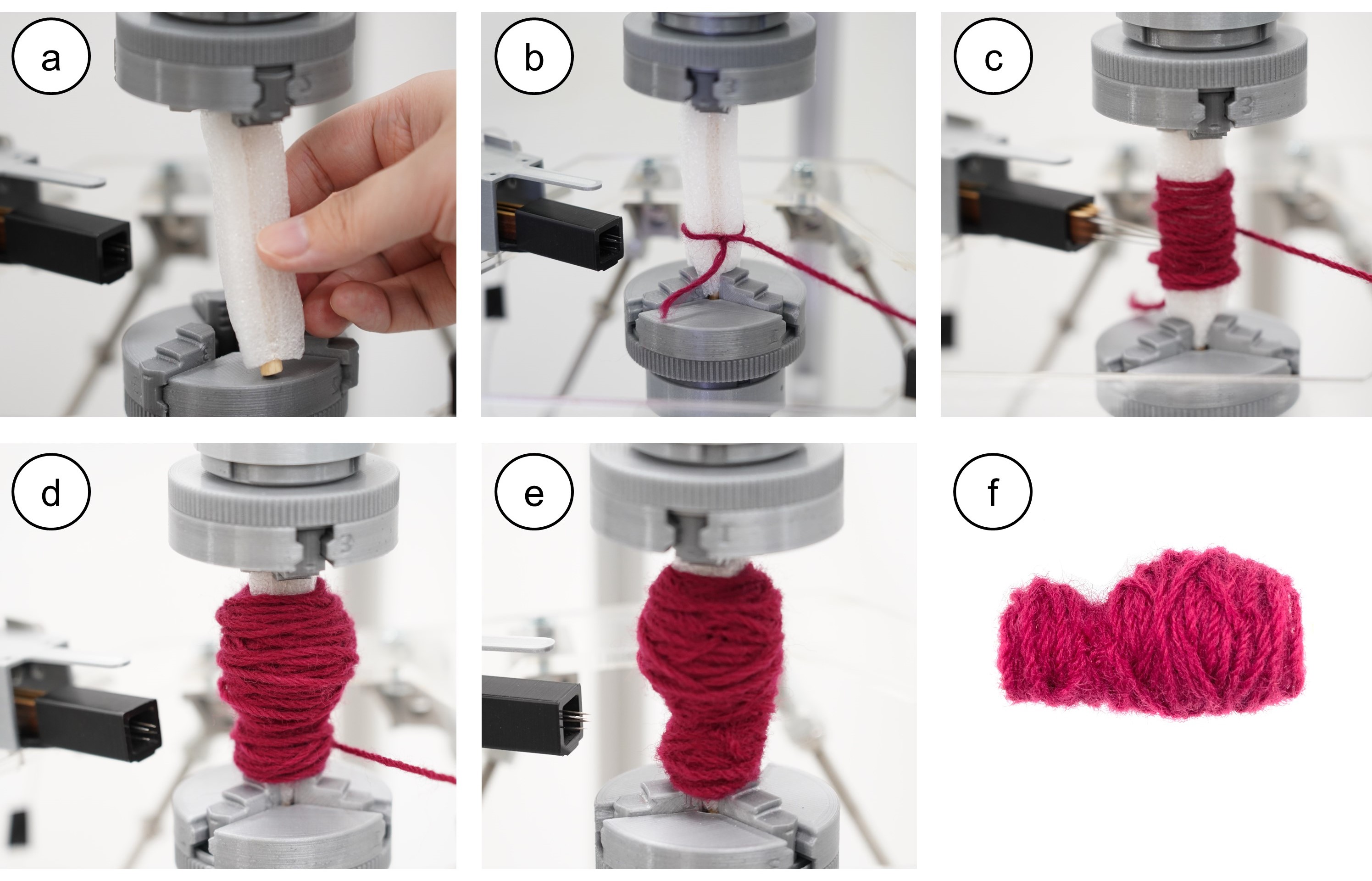 a

b

c

d

e

f