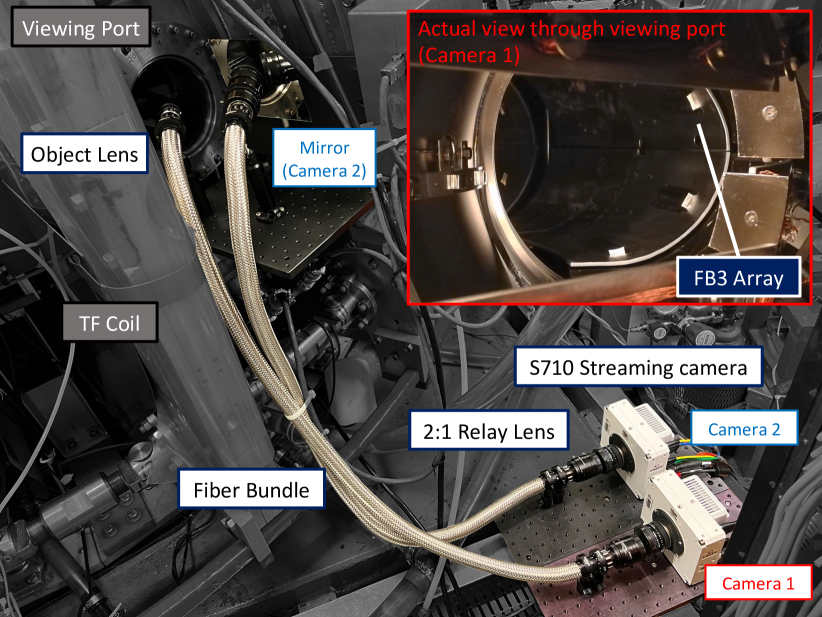 Viewing Port

Actual view through viewing port (Camera 1)

Object Lens

Mirror (Camera 2)

FB3 Array

TF Coil

S710 Streaming camera

2:1 Relay Lens

Camera 2

Fiber Bundle

Camera 1