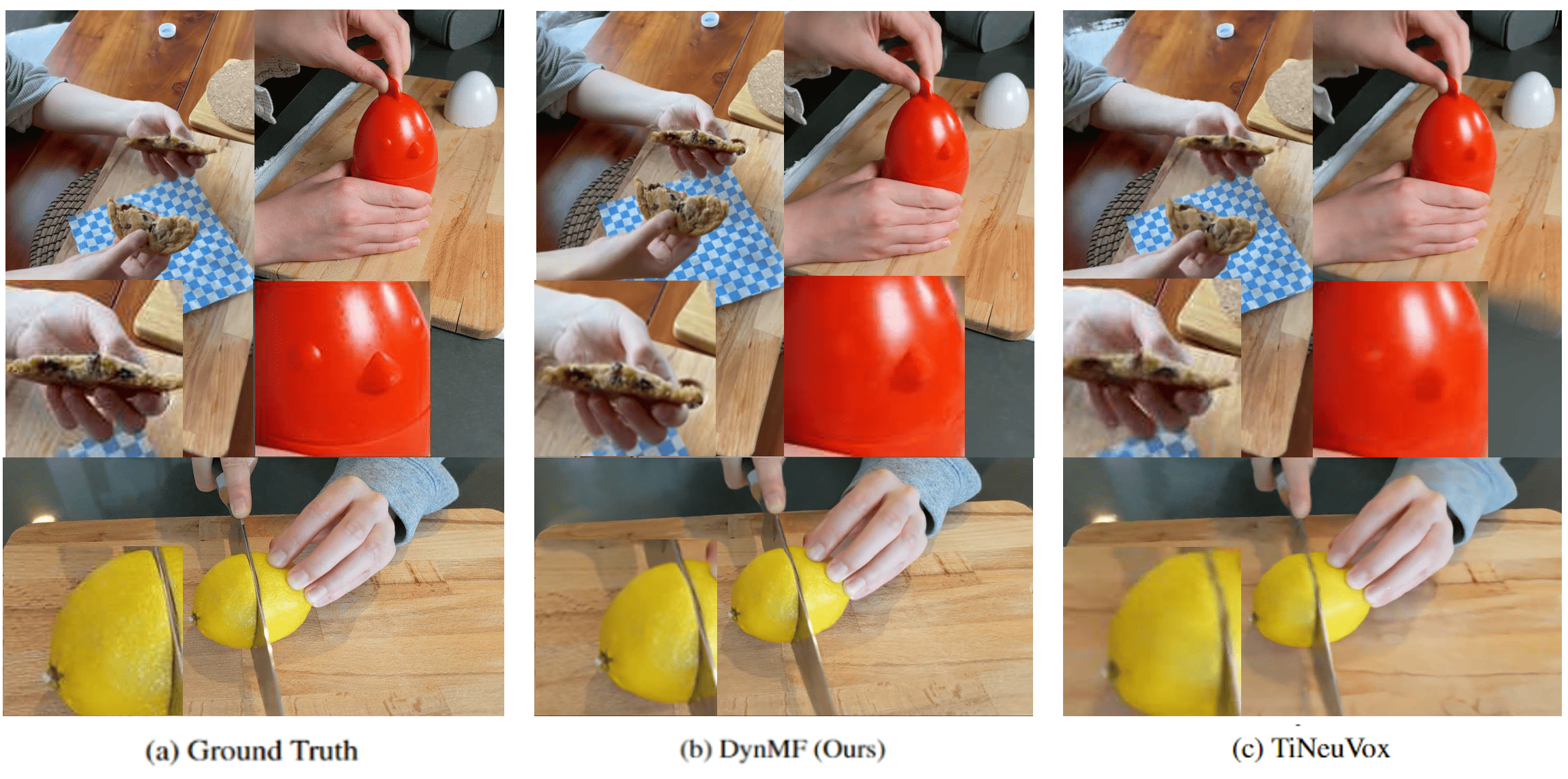 (a) Ground Truth

(b) DynMF (Ours)

(c) TiNeuVox