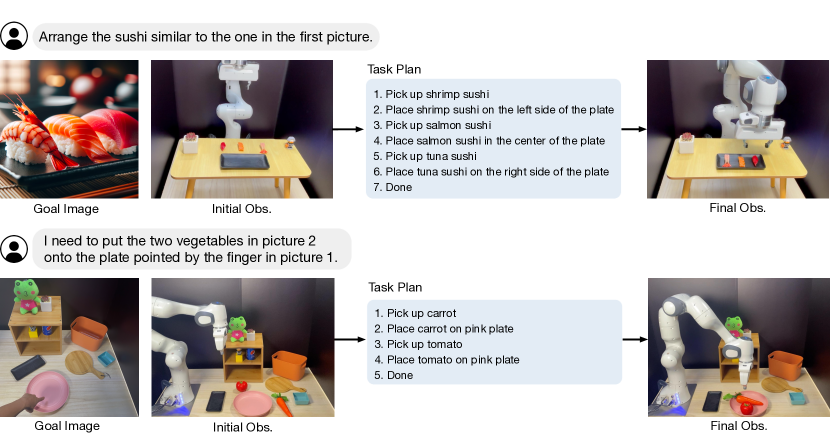 Arrange the sushi similar to the one in the first picture.

Goal Image

Initial Obs.

Task Plan

1. Pick up shrimp sushi
2. Place shrimp sushi on the left side of the plate
3. Pick up salmon sushi
4. Place salmon sushi in the center of the plate
5. Pick up tuna sushi
6. Place tuna sushi on the right side of the plate
7. Done

Final Obs.

I need to put the two vegetables in picture 2 onto the plate pointed by the finger in picture 1.

Goal Image

Initial Obs.

Task Plan

1. Pick up carrot
2. Place carrot on pink plate
3. Pick up tomato
4. Place tomato on pink plate
5. Done

Final Obs.