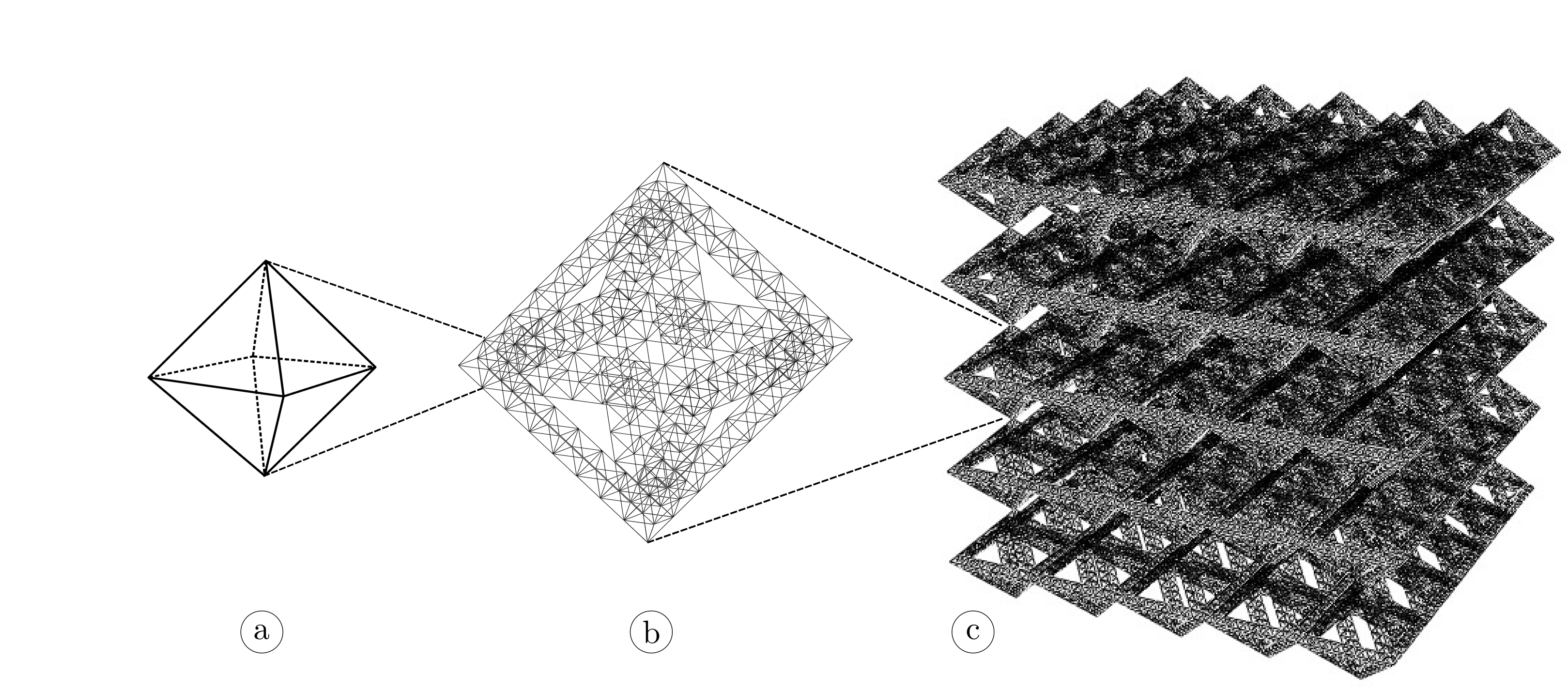 a

b

c