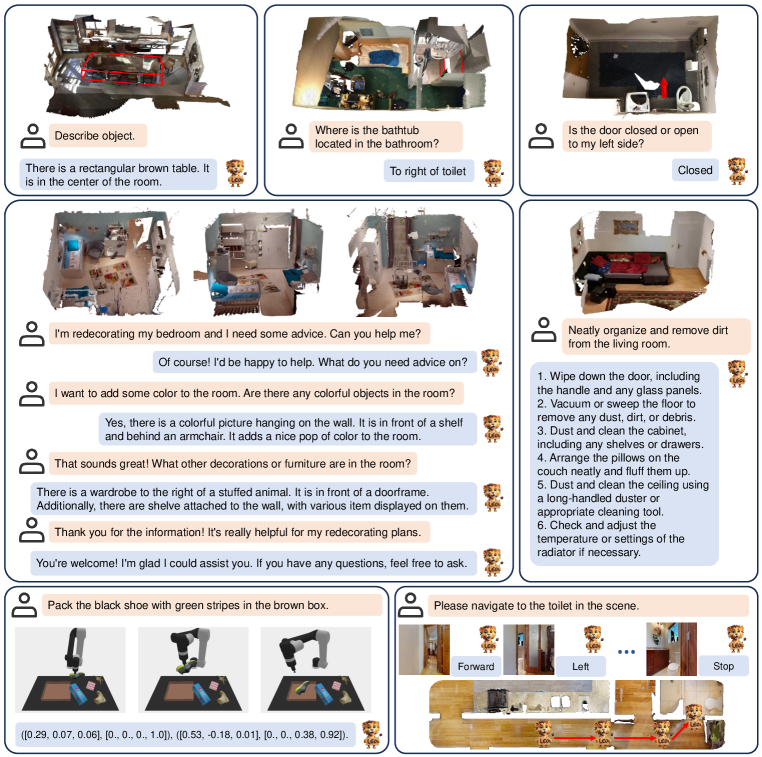 Describe object.

There is a rectangular brown table. It is in the center of the room.

Where is the bathtub located in the bathroom?

To right of toilet

Is the door closed or open to my left side?

Closed

I'm redecorating my bedroom and I need some advice. Can you help me?

Of course! I'd be happy to help. What do you need advice on?

I want to add some color to the room. Are there any colorful objects in the room?

Yes, there is a colorful picture hanging on the wall. It is in front of a shelf and behind an armchair. It adds a nice pop of color to the room.

That sounds great! What other decorations or furniture are in the room?

There is a wardrobe to the right of a stuffed animal. It is in front of a doorframe. Additionally, there are shelve attached to the wall, with various item displayed on them.

Thank you for the information! It's really helpful for my redecorating plans.

You're welcome! I'm glad I could assist you. If you have any questions, feel free to ask.

Neatly organize and remove dirt from the living room.

1. Wipe down the door, including the handle and any glass panels.
2. Vacuum or sweep the floor to remove any dust, dirt, or debris.
3. Dust and clean the cabinet, including any shelves or drawers.
4. Arrange the pillows on the couch neatly and fluff them up.
5. Dust and clean the ceiling using a long-handled duster or appropriate cleaning tool.
6. Check and adjust the temperature or settings of the radiator if necessary.

Pack the black shoe with green stripes in the brown box.

([0.29, 0.07, 0.06], [0., 0., 0., 1.0]), ([0.53, -0.18, 0.01], [0., 0., 0.38, 0.92]).

Please navigate to the toilet in the scene.

Forward

Left

...

Stop