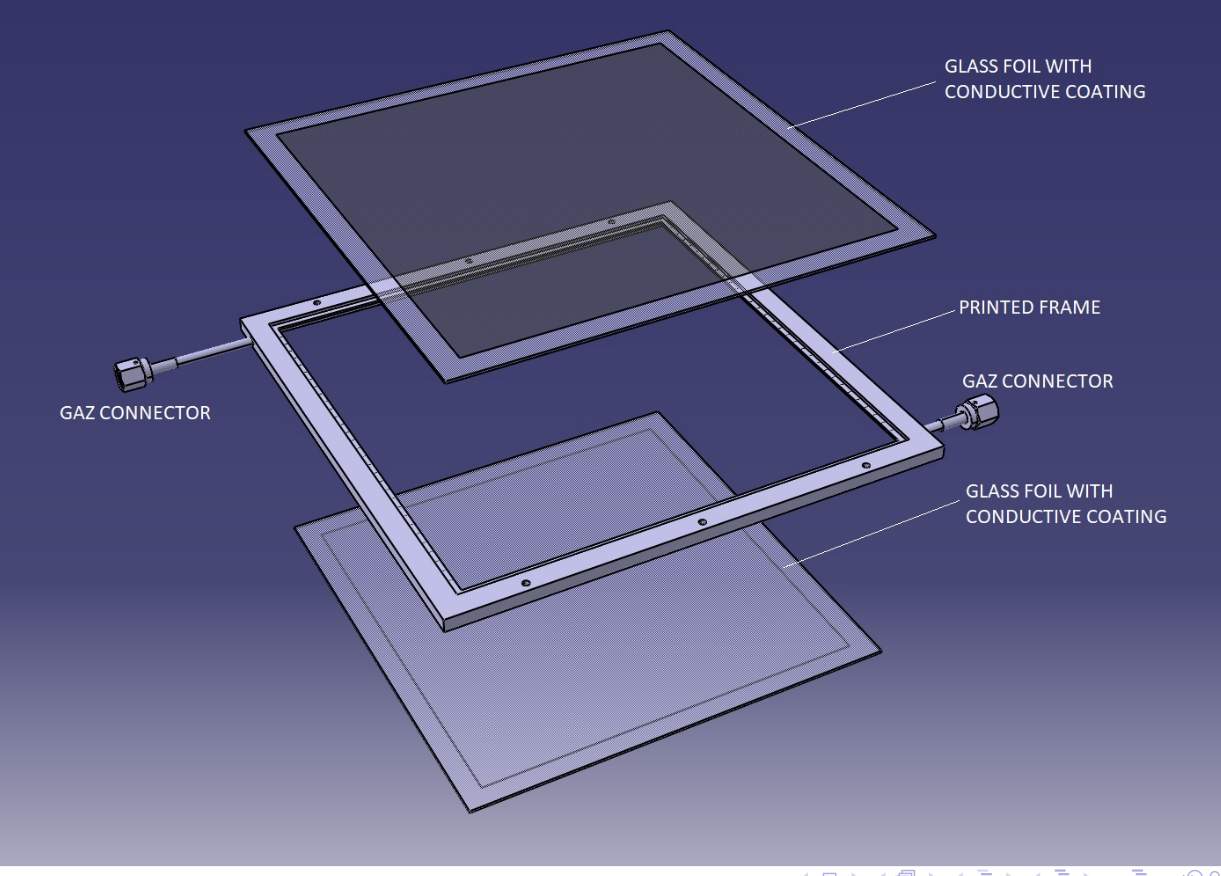 GLASS FOIL WITH CONDUCTIVE COATING

PRINTED FRAME

GAZ CONNECTOR

GAZ CONNECTOR

GLASS FOIL WITH CONDUCTIVE COATING