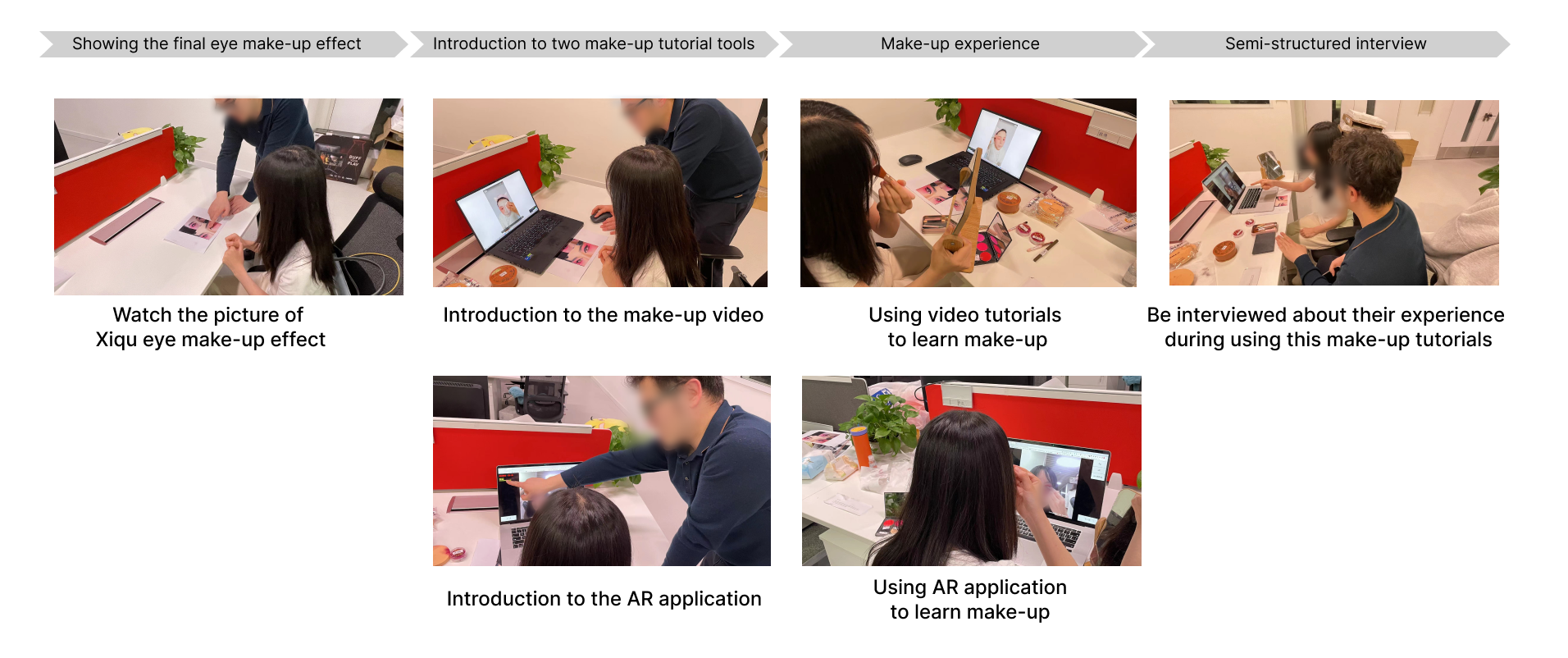 Showing the final eye make-up effect

Introduction to two make-up tutorial tools

Make-up experience

Semi-structured interview

Watch the picture of Xiqu eye make-up effect

Introduction to the make-up video

Using video tutorials to learn make-up

Be interviewed about their experience during using this make-up tutorials

Introduction to the AR application

Using AR application to learn make-up