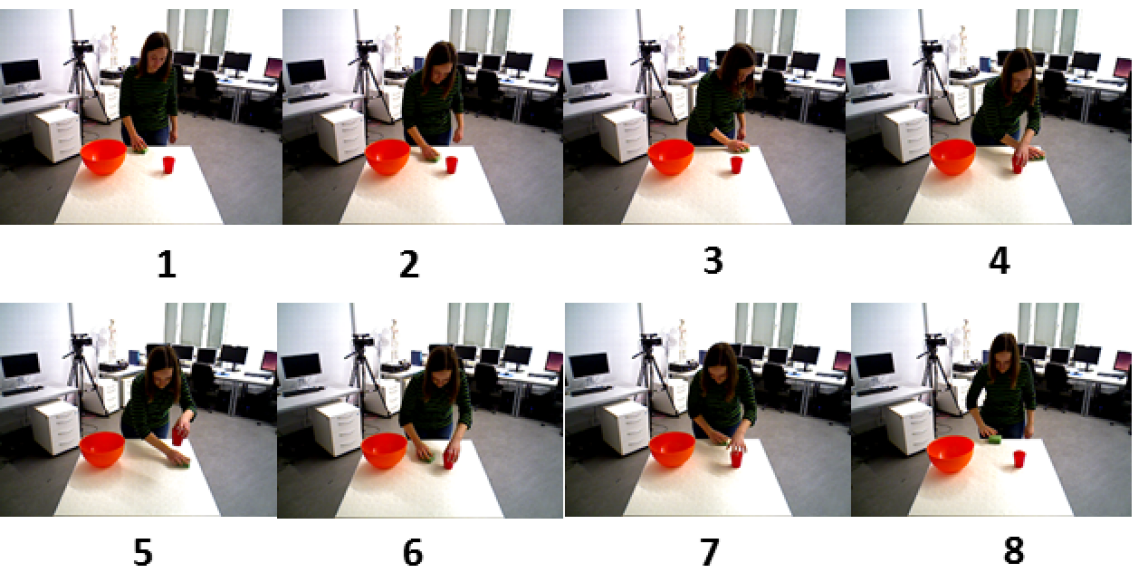 1 2 3 4

5 6 7 8