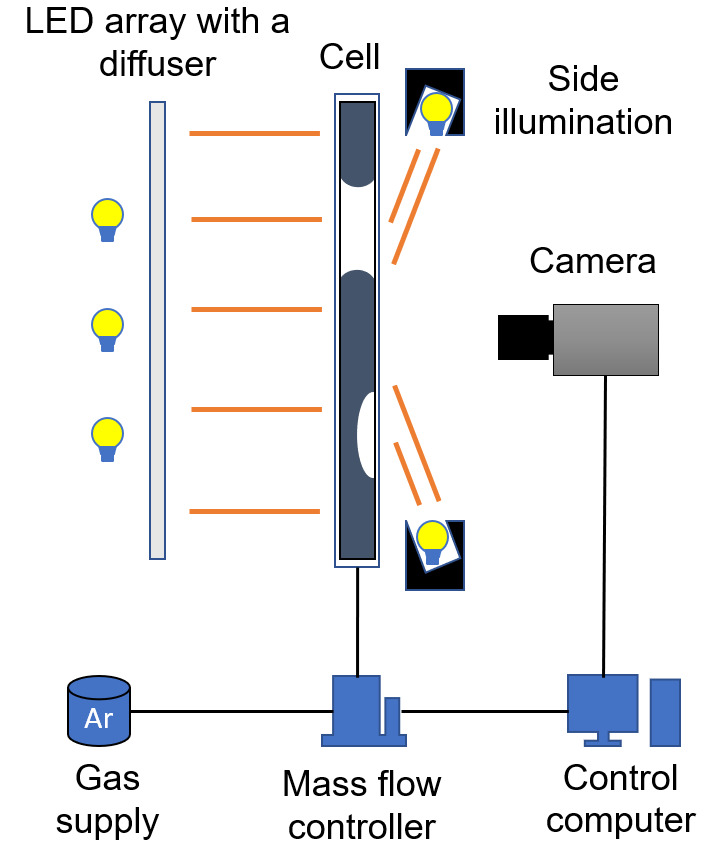 LED array with a diffuser

Cell

Side illumination

Camera

Ar

Gas supply

Mass flow controller

Control computer