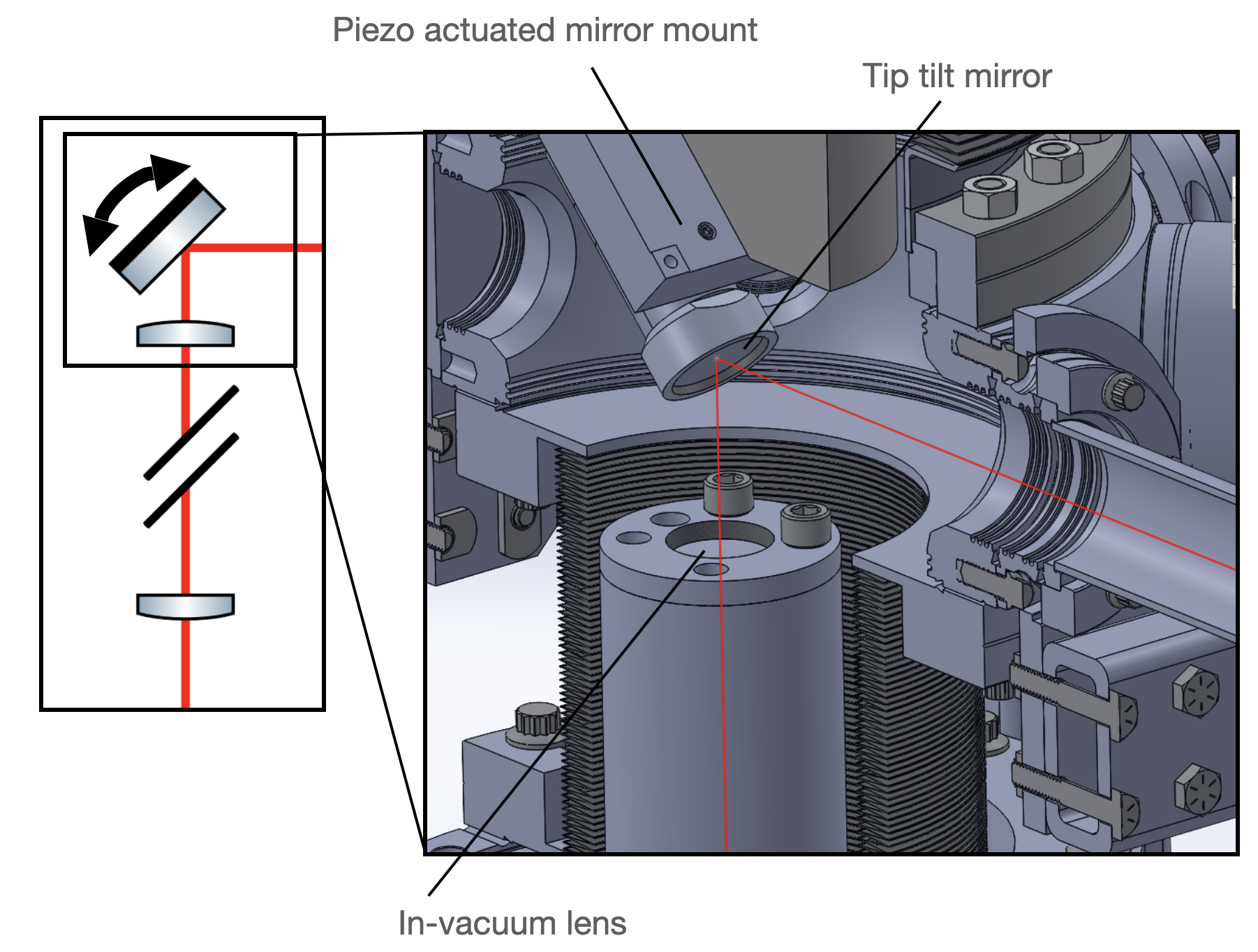 Piezo actuated mirror mount

Tip tilt mirror

In-vacuum lens