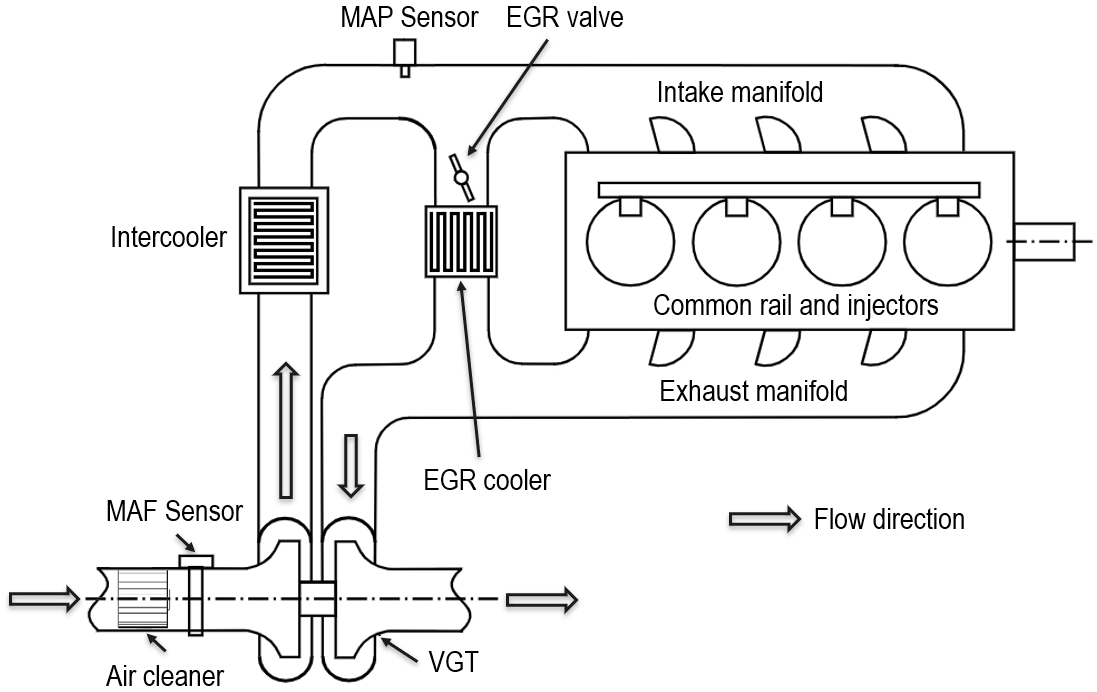 MAP Sensor
EGR valve
Intake manifold
Intercooler
Common rail and injectors
Exhaust manifold
EGR cooler
MAF Sensor
Flow direction
Air cleaner
VGT