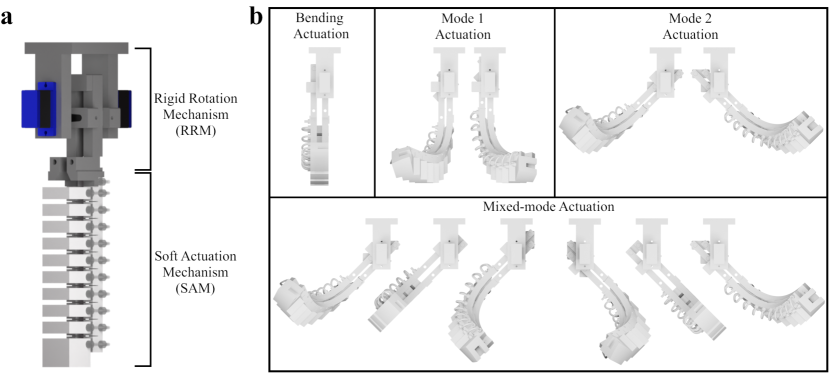 a

Rigid Rotation Mechanism (RRM)

Soft Actuation Mechanism (SAM)

b

Bending Actuation

Mode 1 Actuation

Mode 2 Actuation

Mixed-mode Actuation