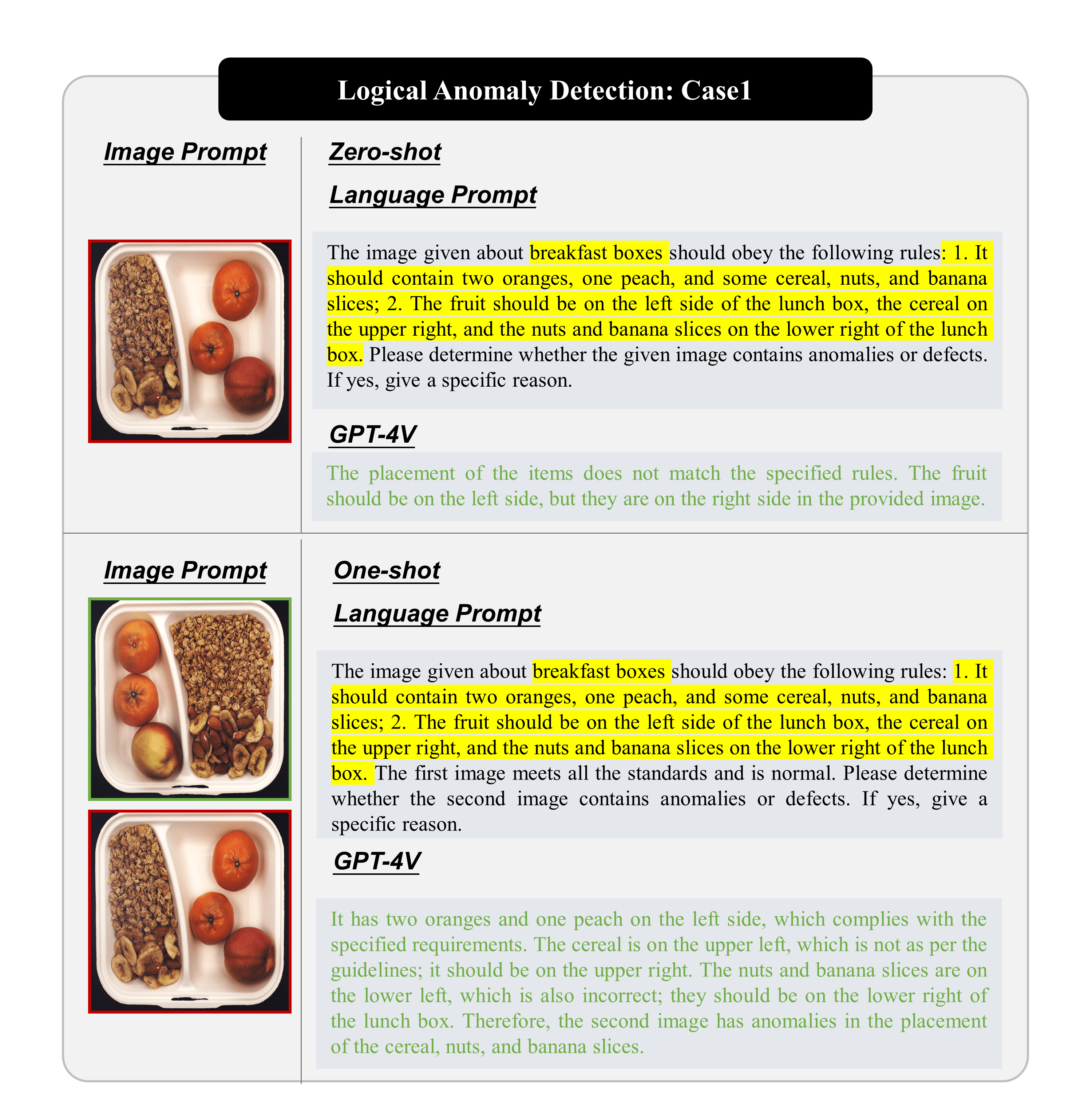 Logical Anomaly Detection: Case1

Image Prompt

Zero-shot

Language Prompt

The image given about breakfast boxes should obey the following rules: 1. It should contain two oranges, one peach, and some cereal, nuts, and banana slices; 2. The fruit should be on the left side of the lunch box, the cereal on the upper right, and the nuts and banana slices on the lower right of the lunch box. Please determine whether the given image contains anomalies or defects. If yes, give a specific reason.

GPT-4V

The placement of the items does not match the specified rules. The fruit should be on the left side, but they are on the right side in the provided image.

Image Prompt

One-shot

Language Prompt

The image given about breakfast boxes should obey the following rules: 1. It should contain two oranges, one peach, and some cereal, nuts, and banana slices; 2. The fruit should be on the left side of the lunch box, the cereal on the upper right, and the nuts and banana slices on the lower right of the lunch box. The first image meets all the standards and is normal. Please determine whether the second image contains anomalies or defects. If yes, give a specific reason.

GPT-4V

It has two oranges and one peach on the left side, which complies with the specified requirements. The cereal is on the upper left, which is not as per the guidelines; it should be on the upper right. The nuts and banana slices are on the lower left, which is also incorrect; they should be on the lower right of the lunch box. Therefore, the second image has anomalies in the placement of the cereal, nuts, and banana slices.